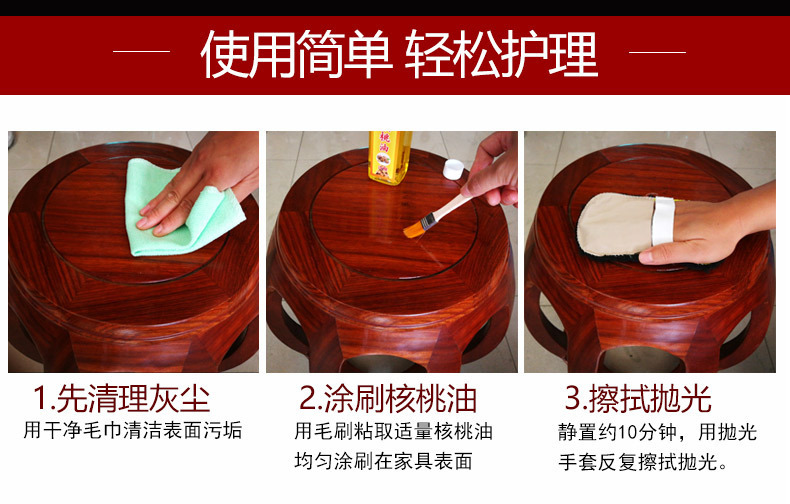 使用简单 轻松护理

桃油

1.先清理灰尘
用干净毛巾清洁表面污垢

2.涂刷核桃油
用毛刷粘取适量核桃油均匀涂刷在家具表面

3.擦拭抛光
静置约10分钟，用抛光手套反复擦拭抛光。