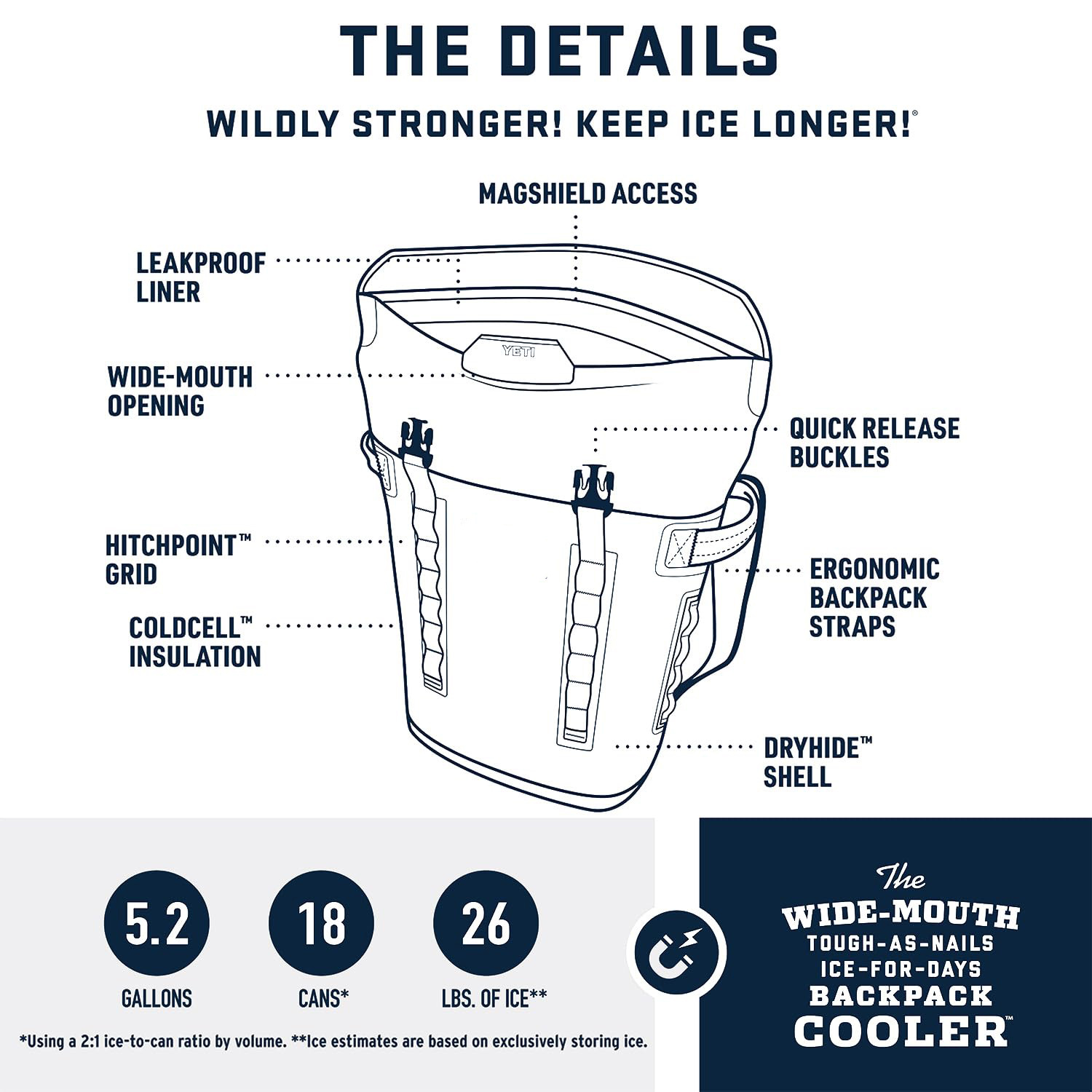 THE DETAILS

WILDLY STRONGER! KEEP ICE LONGER!®

MAGSHIELD ACCESS

LEAKPROOF LINER

WIDE-MOUTH OPENING

YETI

QUICK RELEASE BUCKLES

HITCHPOINT™ GRID

COLDCELL™ INSULATION

ERGONOMIC BACKPACK STRAPS

DRYHIDE™ SHELL

5.2
GALLONS

18
CANS*

26
LBS. OF ICE**

*Using a 2:1 ice-to-can ratio by volume. **Ice estimates are based on exclusively storing ice.

The WIDE-MOUTH TOUGH-AS-NAILS ICE-FOR-DAYS BACKPACK COOLER™