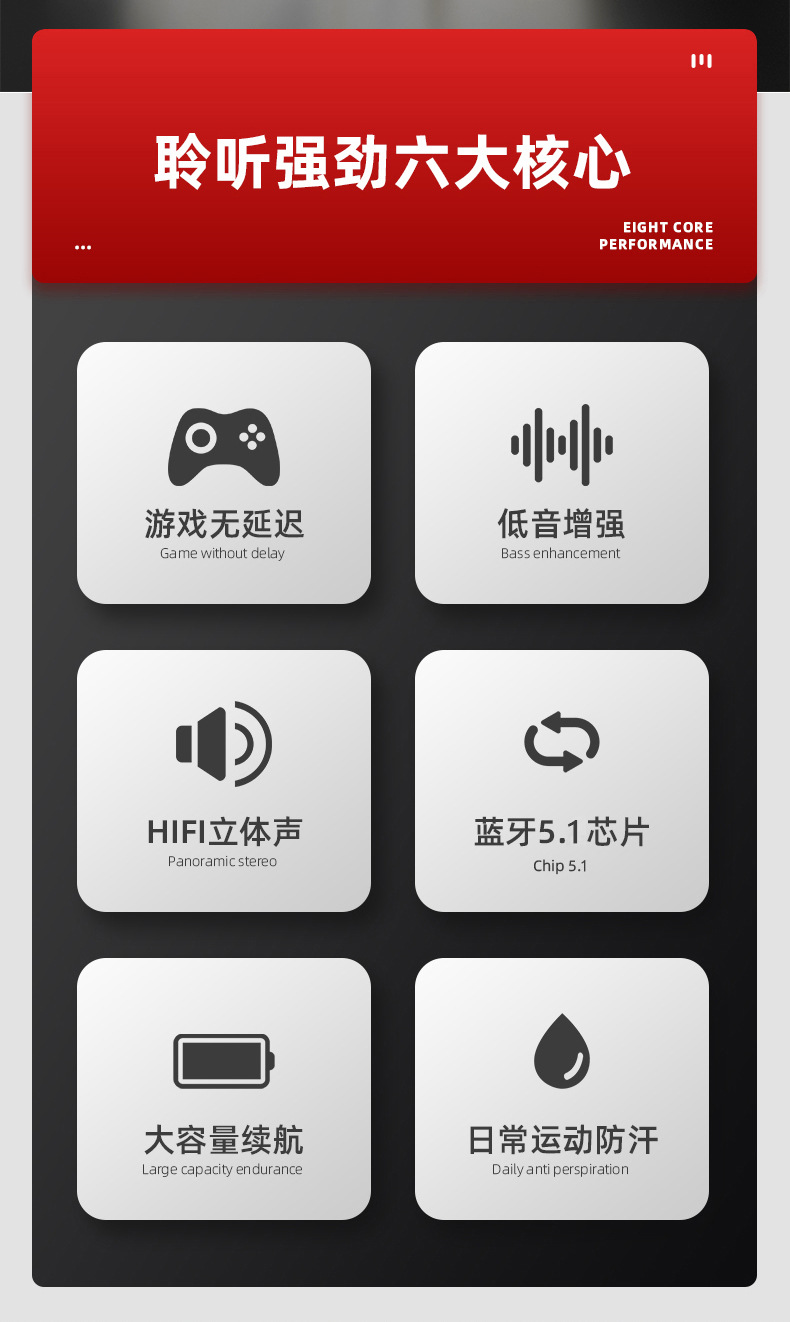 聆听强劲六大核心

EIGHT CORE
PERFORMANCE

游戏无延迟
Game without delay

低音增强
Bass enhancement

HIFI立体声
Panoramic stereo

蓝牙5.1芯片
Chip 5.1

大容量续航
Large capacity endurance

日常运动防汗
Daily anti perspiration