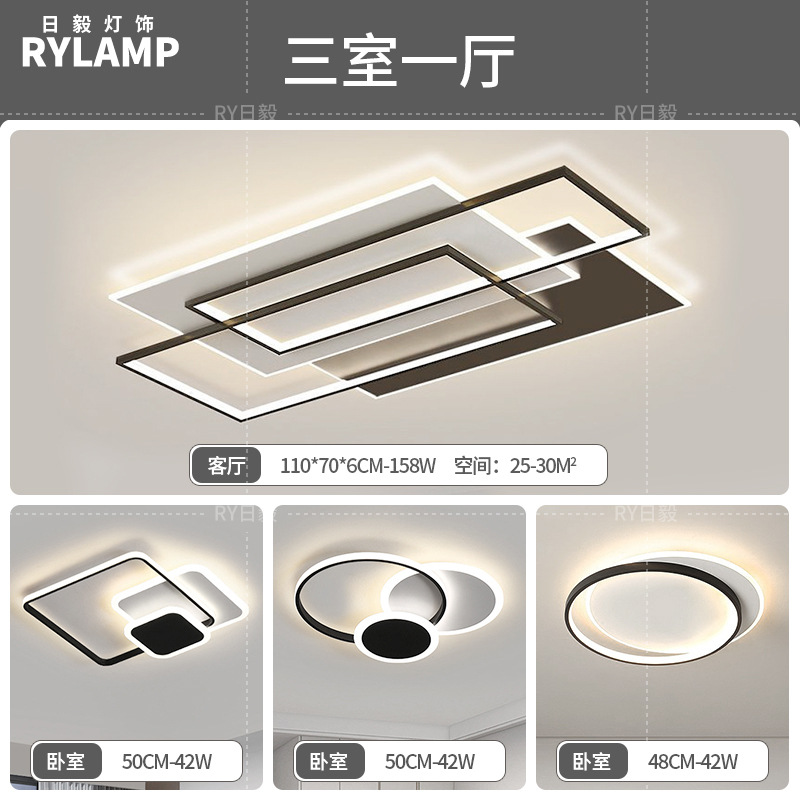 日毅灯饰
RYLAMP

三室一厅

RY日毅 RY日毅

客厅 110*70*6CM-158W 空间：25-30M²

RY日毅 RY日毅

卧室 50CM-42W

卧室 50CM-42W

卧室 48CM-42W