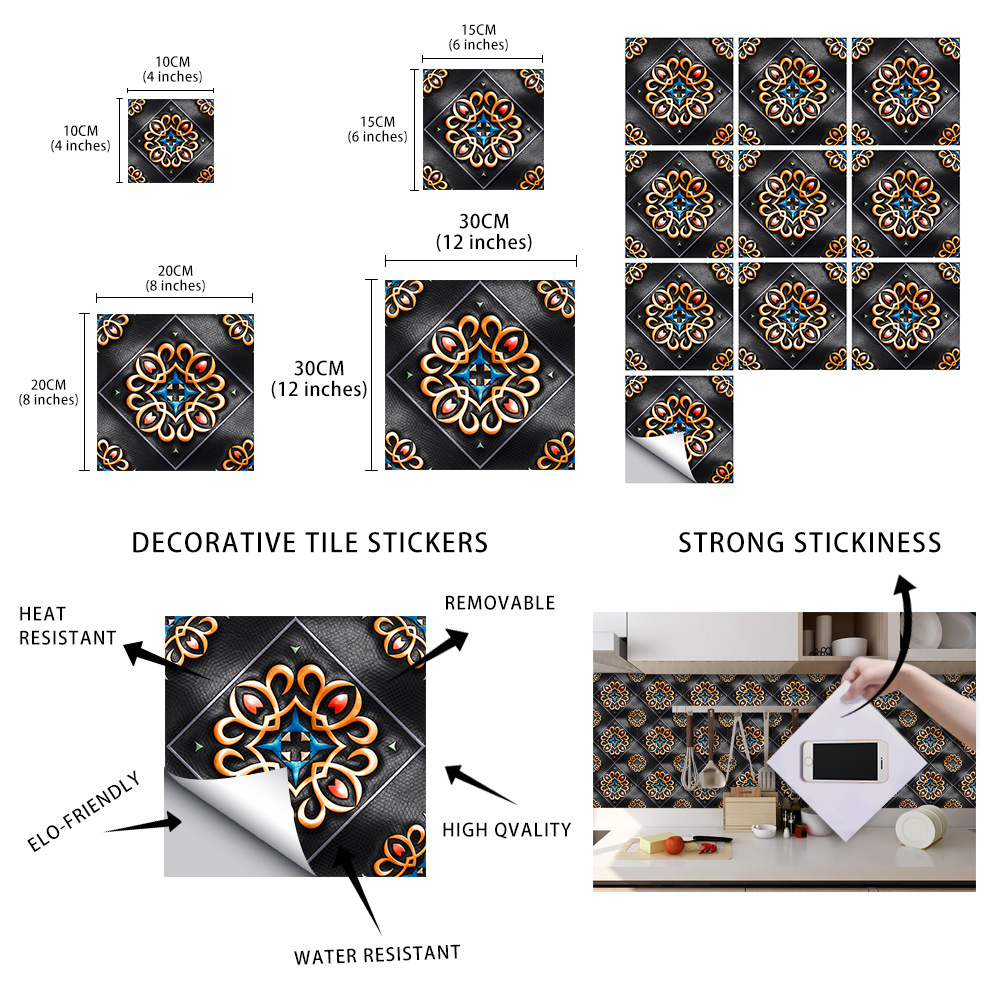 10CM
(4 inches)

10CM
(4 inches)

15CM
(6 inches)

15CM
(6 inches)

20CM
(8 inches)

20CM
(8 inches)

30CM
(12 inches)

30CM
(12 inches)

DECORATIVE TILE STICKERS

STRONG STICKINESS

HEAT RESISTANT

REMOVABLE

ELO-FRIENDLY

HIGH QVALITY

WATER RESISTANT