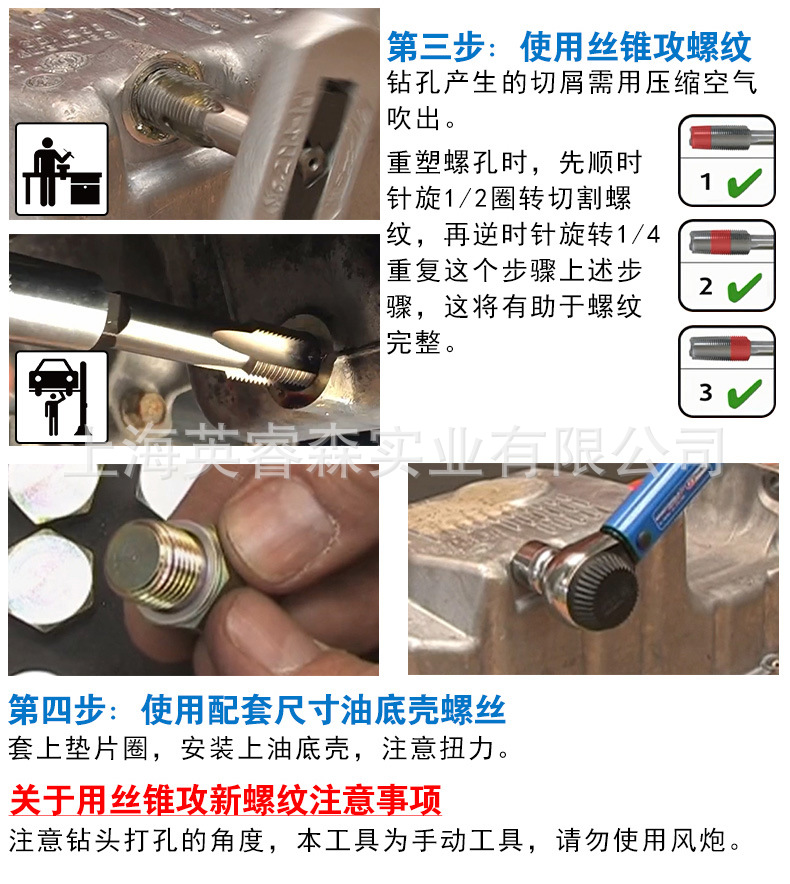 第三步：使用丝锥攻螺纹
钻孔产生的切屑需用压缩空气吹出。

重塑螺孔时，先顺时针旋1/2圈转切割螺纹，再逆时针旋转1/4重复这个步骤上述步骤，这将有助于螺纹完整。

1
2
3

上海英睿森实业有限公司

第四步：使用配套尺寸油底壳螺丝
套上垫片圈，安装上油底壳，注意扭力。

关于用丝锥攻新螺纹注意事项
注意钻头打孔的角度，本工具为手动工具，请勿使用风炮。