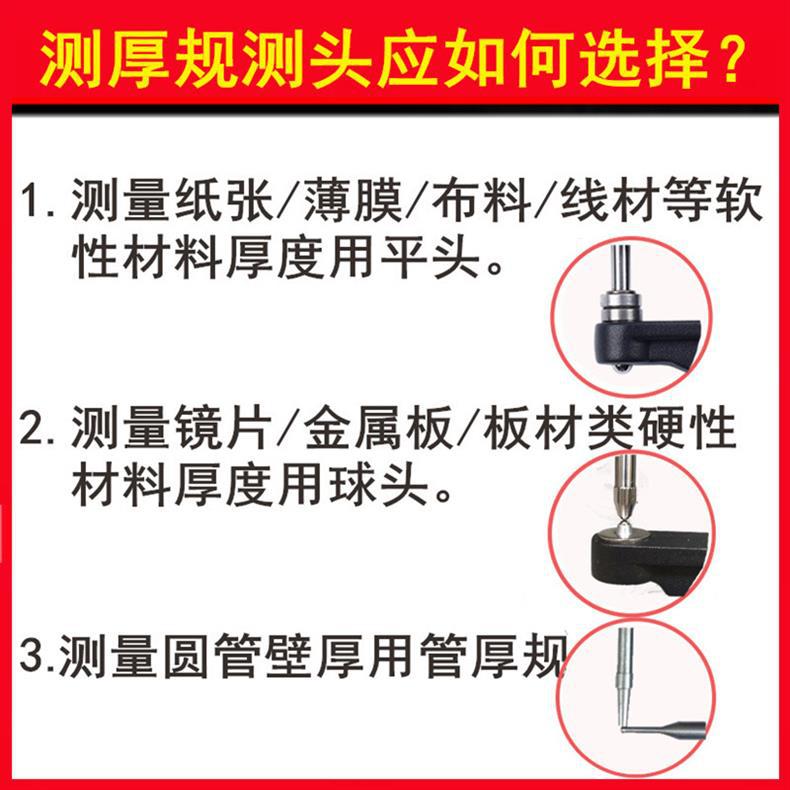 测厚规测头应如何选择？

1. 测量纸张/薄膜/布料/线材等软性材料厚度用平头。

2. 测量镜片/金属板/板材类硬性材料厚度用球头。

3.测量圆管壁厚用管厚规