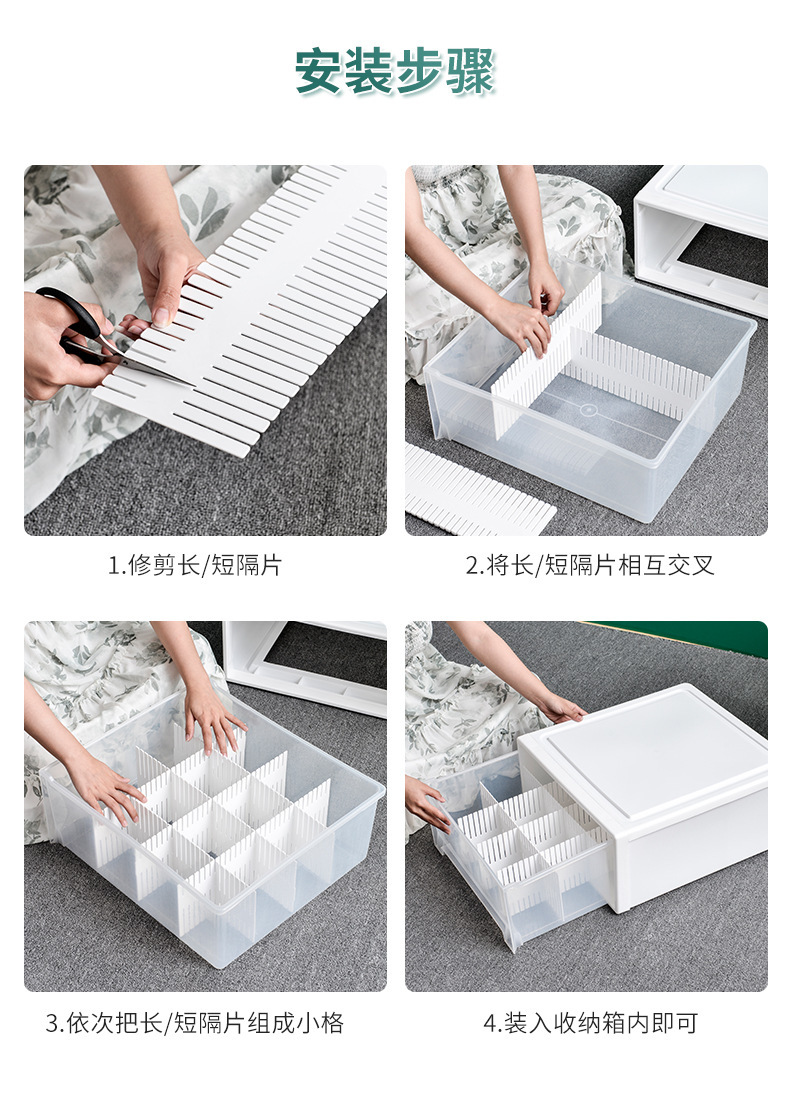 安装步骤

1.修剪长/短隔片

2.将长/短隔片相互交叉

3.依次把长/短隔片组成小格

4.装入收纳箱内即可