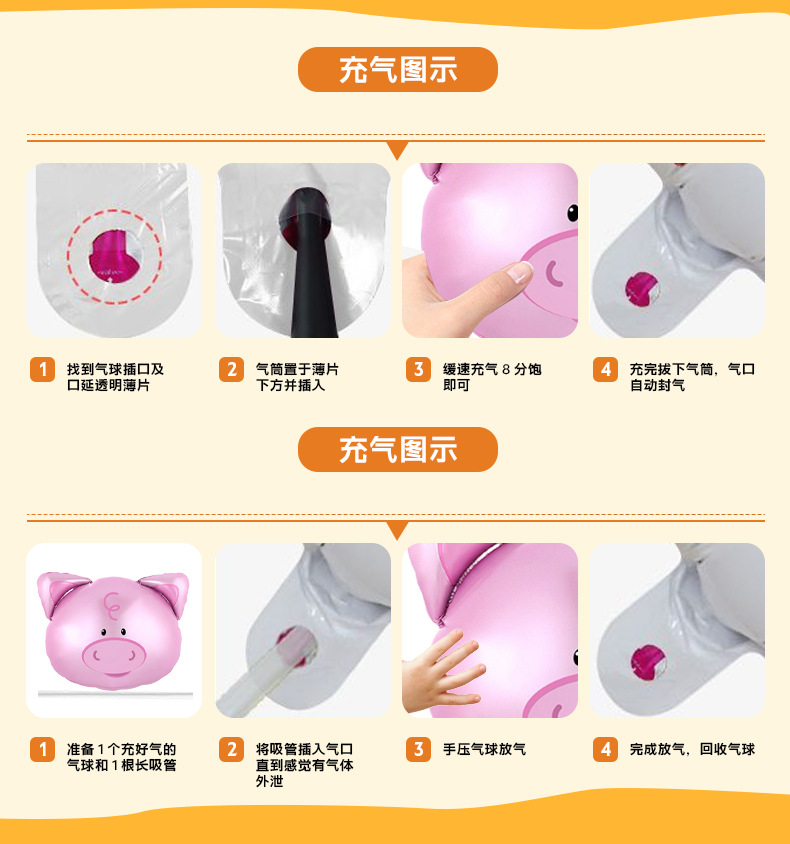 充气图示

1 找到气球插口及口延透明薄片

2 气筒置于薄片下方并插入

3 缓速充气 8 分饱即可

4 充完拔下气筒，气口自动封气

充气图示

1 准备 1 个充好气的气球和 1 根长吸管

2 将吸管插入气口直到感觉有气体外泄

3 手压气球放气

4 完成放气，回收气球