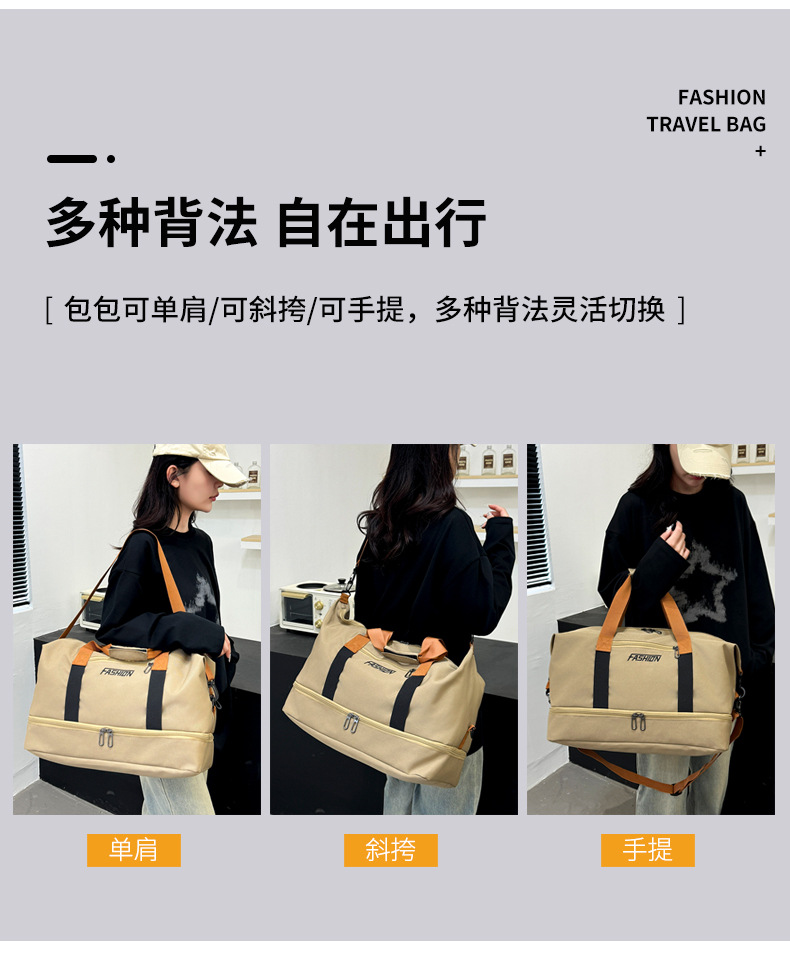 FASHION
TRAVEL BAG
+

多种背法 自在出行

[ 包包可单肩/可斜挎/可手提，多种背法灵活切换 ]

FASHION

FASHION

FASHION

单肩

斜挎

手提