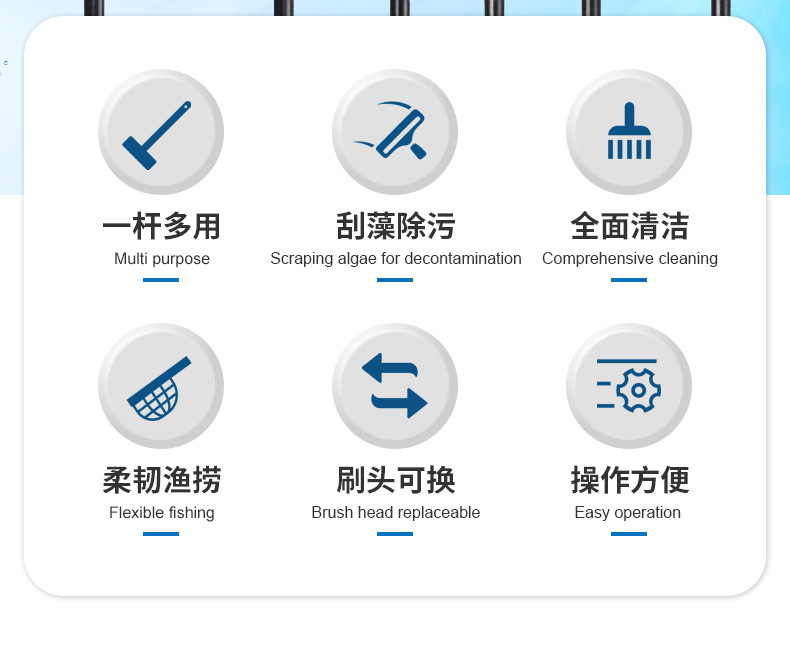 一杆多用
Multi purpose

刮藻除污
Scraping algae for decontamination

全面清洁
Comprehensive cleaning

柔韧渔捞
Flexible fishing

刷头可换
Brush head replaceable

操作方便
Easy operation