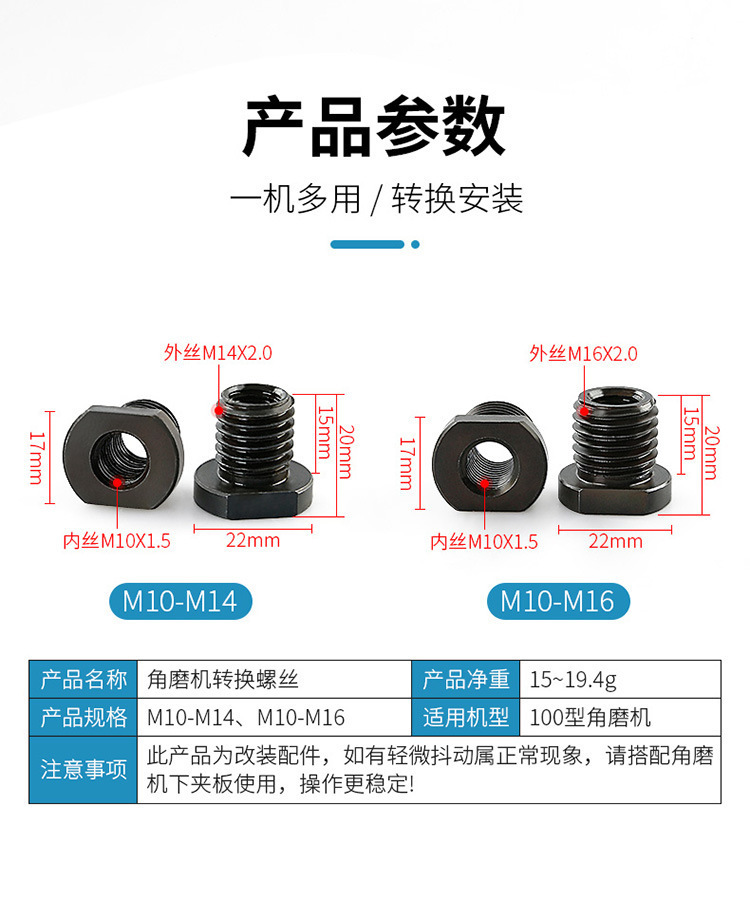 产品参数

一机多用 / 转换安装

外丝M14X2.0
17mm
15mm
20mm
内丝M10X1.5
22mm
M10-M14

外丝M16X2.0
17mm
15mm
20mm
内丝M10X1.5
22mm
M10-M16

| 产品名称 | 角磨机转换螺丝 | 产品净重 | 15~19.4g |
|---|---|---|---|
| 产品规格 | M10-M14、M10-M16 | 适用机型 | 100型角磨机 |
| 注意事项 | 此产品为改装配件，如有轻微抖动属正常现象，请搭配角磨机下夹板使用，操作更稳定! | | |