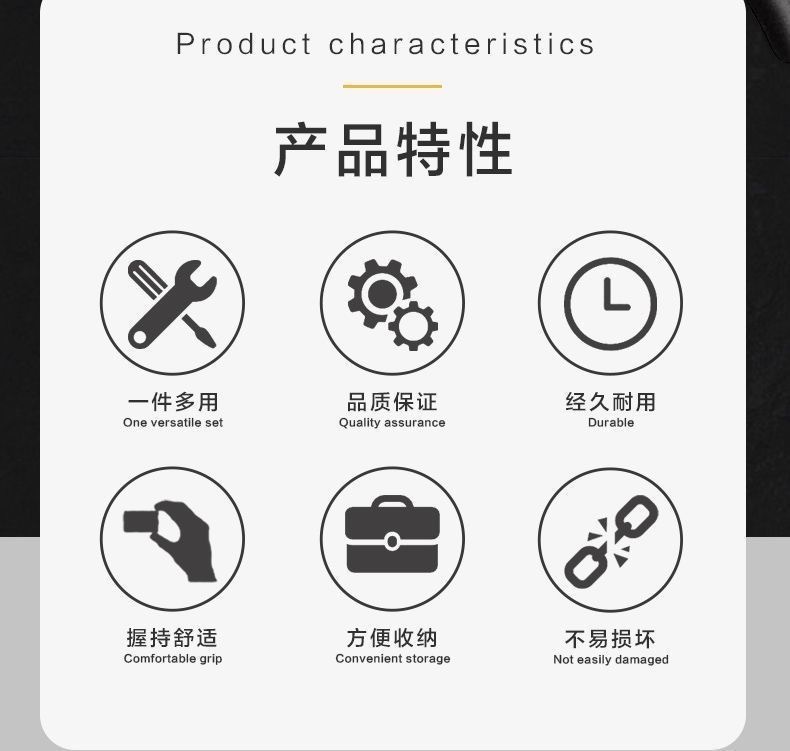 Product characteristics

产品特性

一件多用
One versatile set

品质保证
Quality assurance

经久耐用
Durable

握持舒适
Comfortable grip

方便收纳
Convenient storage

不易损坏
Not easily damaged