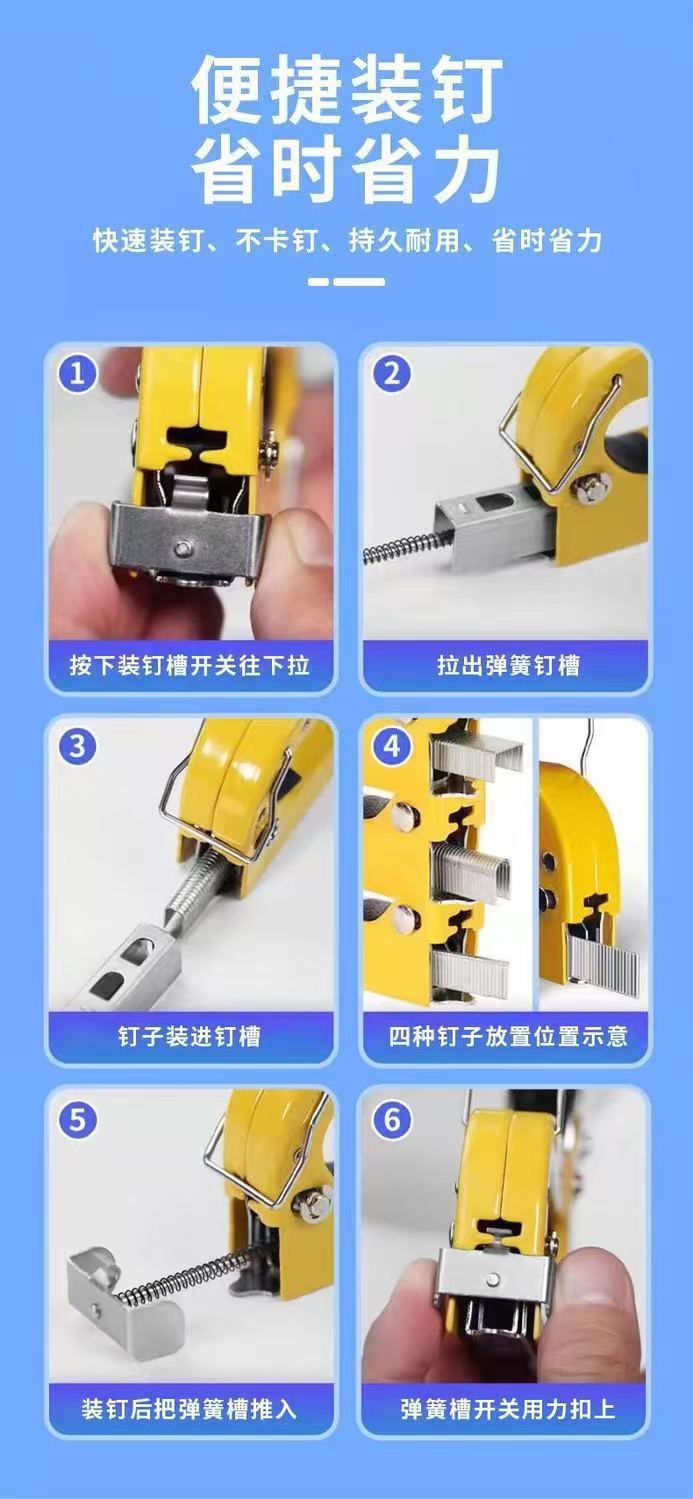 便捷装钉
省时省力

快速装钉、不卡钉、持久耐用、省时省力

1
按下装钉槽开关往下拉

2
拉出弹簧钉槽

3
钉子装进钉槽

4
四种钉子放置位置示意

5
装钉后把弹簧槽推入

6
弹簧槽开关用力扣上