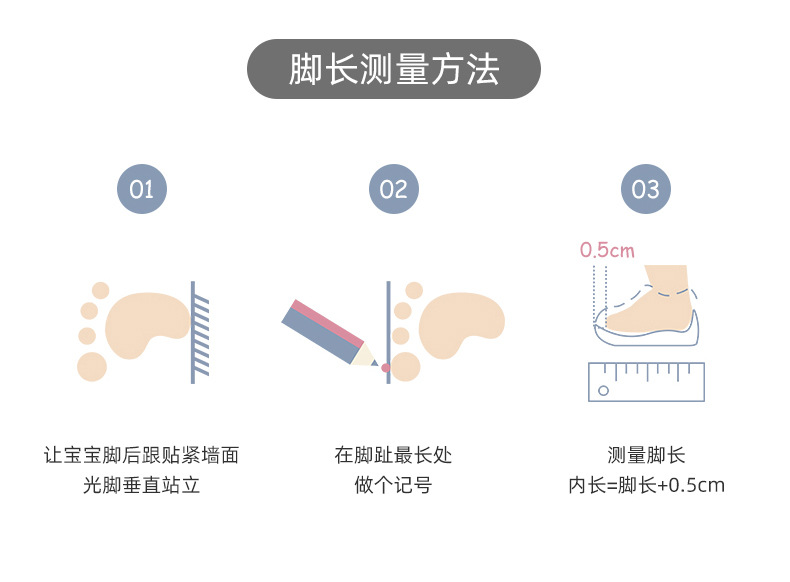 脚长测量方法

01

让宝宝脚后跟贴紧墙面
光脚垂直站立

02

在脚趾最长处
做个记号

03

0.5cm

测量脚长
内长=脚长+0.5cm