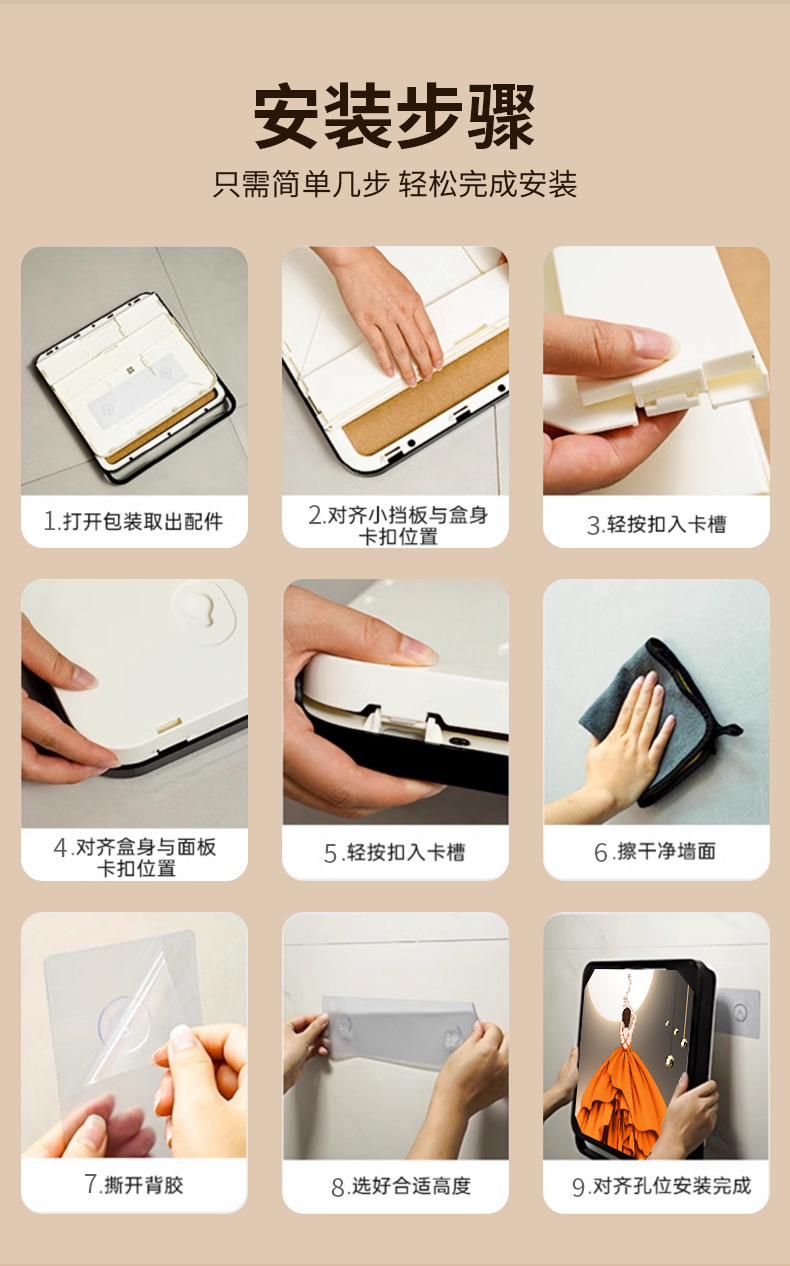 安装步骤

只需简单几步 轻松完成安装

1.打开包装取出配件

2.对齐小挡板与盒身卡扣位置

3.轻按扣入卡槽

4.对齐盒身与面板卡扣位置

5.轻按扣入卡槽

6.擦干净墙面

7.撕开背胶

8.选好合适高度

9.对齐孔位安装完成