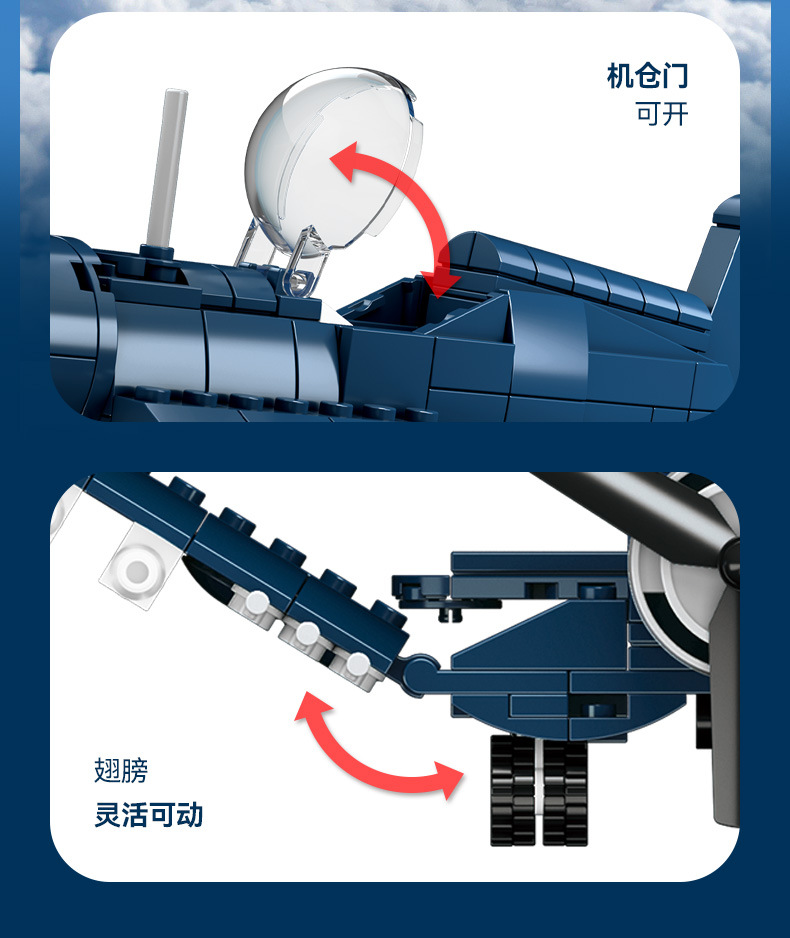 机仓门
可开

翅膀
灵活可动