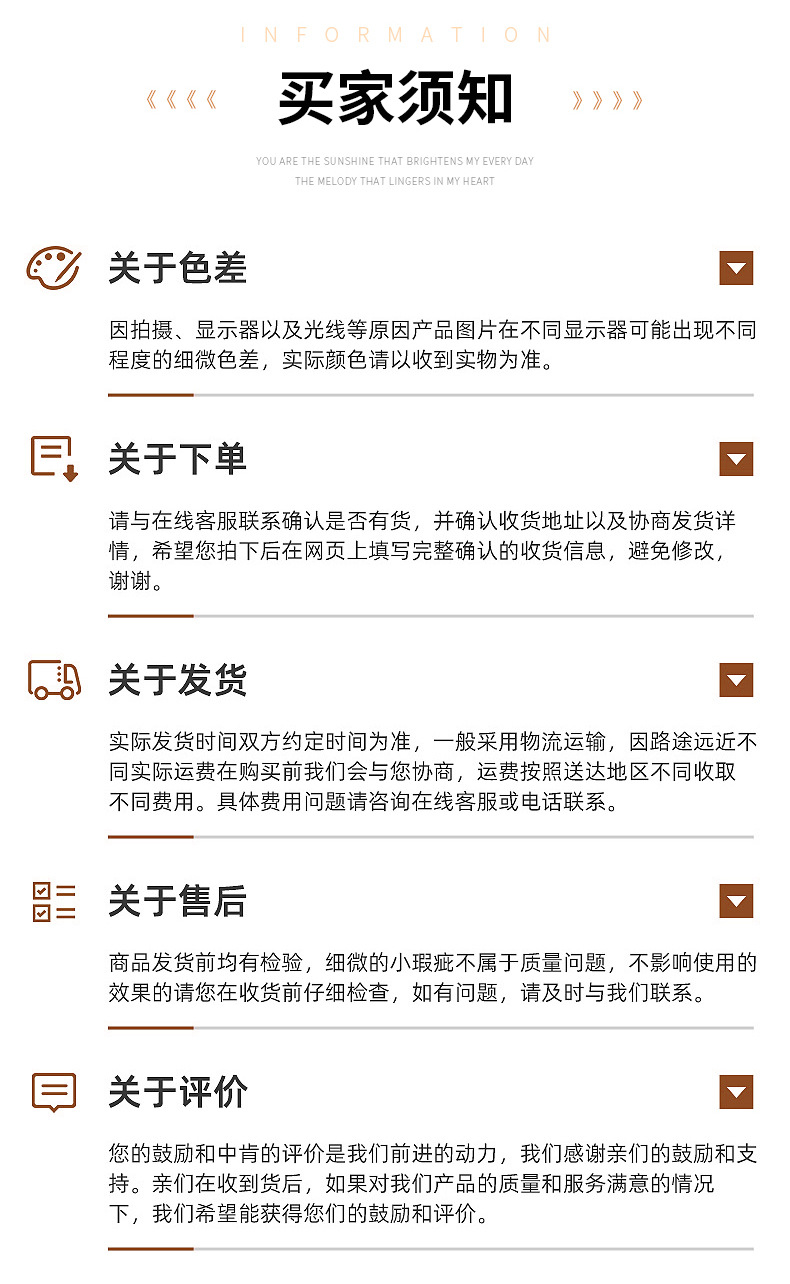 INFORMATION

《《《《 买家须知 》》》》

YOU ARE THE SUNSHINE THAT BRIGHTENS MY EVERY DAY
THE MELODY THAT LINGERS IN MY HEART

关于色差

因拍摄、显示器以及光线等原因产品图片在不同显示器可能出现不同程度的细微色差，实际颜色请以收到实物为准。

关于下单

请与在线客服联系确认是否有货，并确认收货地址以及协商发货详情，希望您拍下后在网页上填写完整确认的收货信息，避免修改，谢谢。

关于发货

实际发货时间双方约定时间为准，一般采用物流运输，因路途远近不同实际运费在购买前我们会与您协商，运费按照送达地区不同收取不同费用。具体费用问题请咨询在线客服或电话联系。

关于售后

商品发货前均有检验，细微的小瑕疵不属于质量问题，不影响使用的效果的请您在收货前仔细检查，如有问题，请及时与我们联系。

关于评价

您的鼓励和中肯的评价是我们前进的动力，我们感谢亲们的鼓励和支持。亲们在收到货后，如果对我们产品的质量和服务满意的情况下，我们希望能获得您们的鼓励和评价。