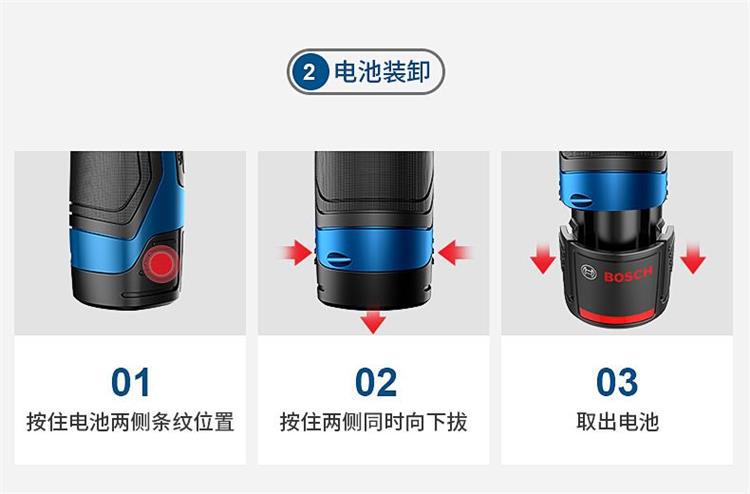 2 电池装卸

BOSCH

01
按住电池两侧条纹位置

02
按住两侧同时向下拔

03
取出电池