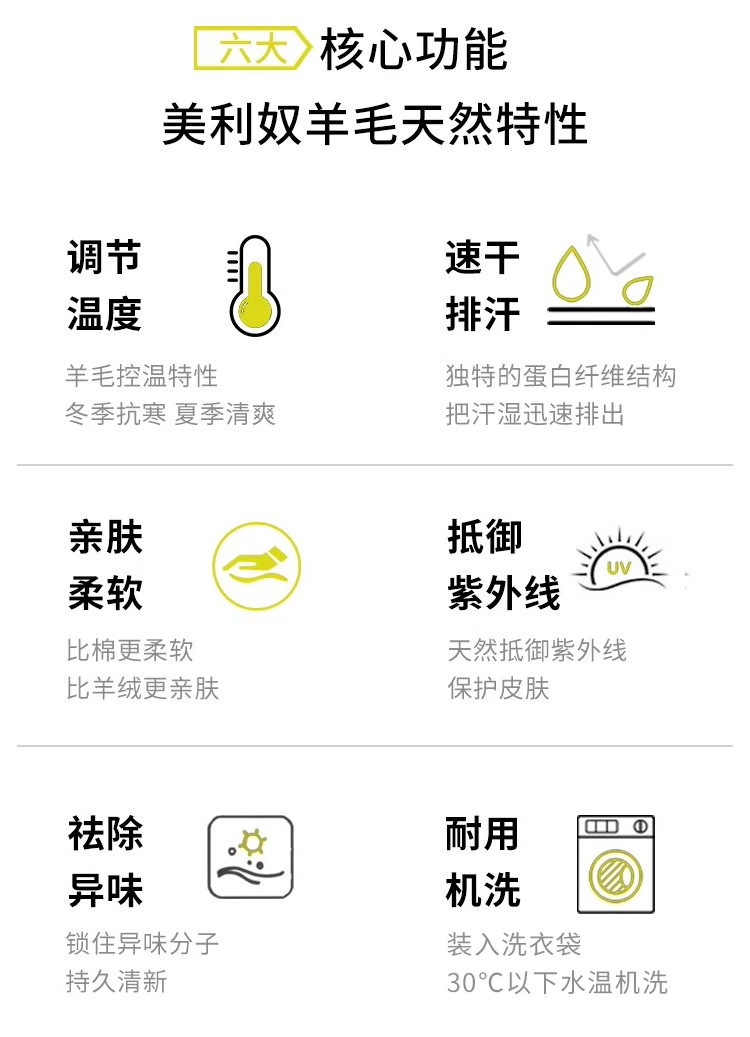 六大 核心功能
美利奴羊毛天然特性

调节
温度

羊毛控温特性
冬季抗寒 夏季清爽

速干
排汗

独特的蛋白纤维结构
把汗湿迅速排出

亲肤
柔软

比棉更柔软
比羊绒更亲肤

抵御
紫外线

UV

天然抵御紫外线
保护皮肤

祛除
异味

锁住异味分子
持久清新

耐用
机洗

装入洗衣袋
30°C以下水温机洗