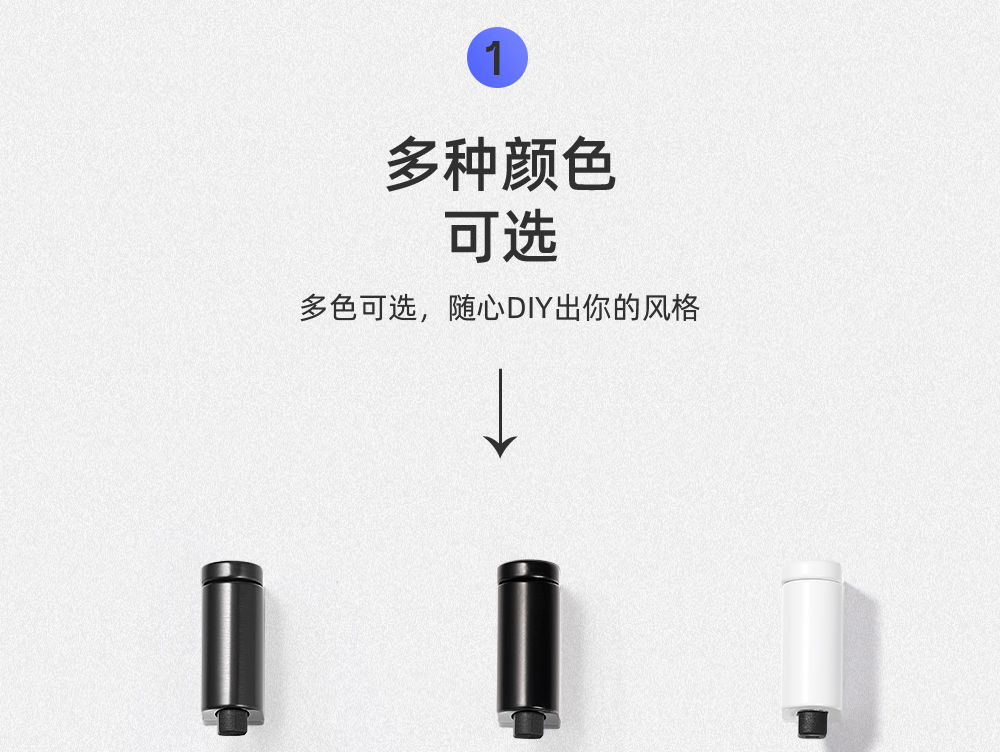 1

多种颜色
可选

多色可选，随心DIY出你的风格