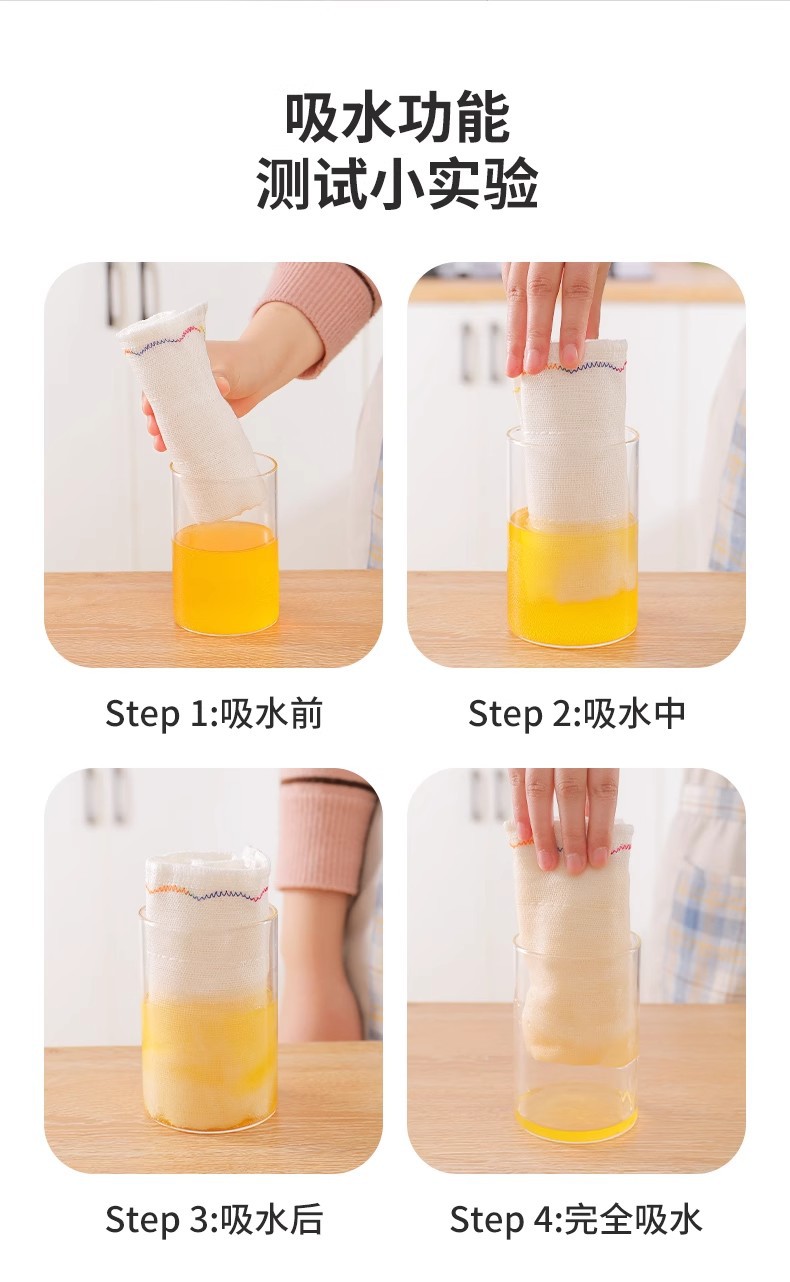 吸水功能
测试小实验

Step 1:吸水前

Step 2:吸水中

Step 3:吸水后

Step 4:完全吸水