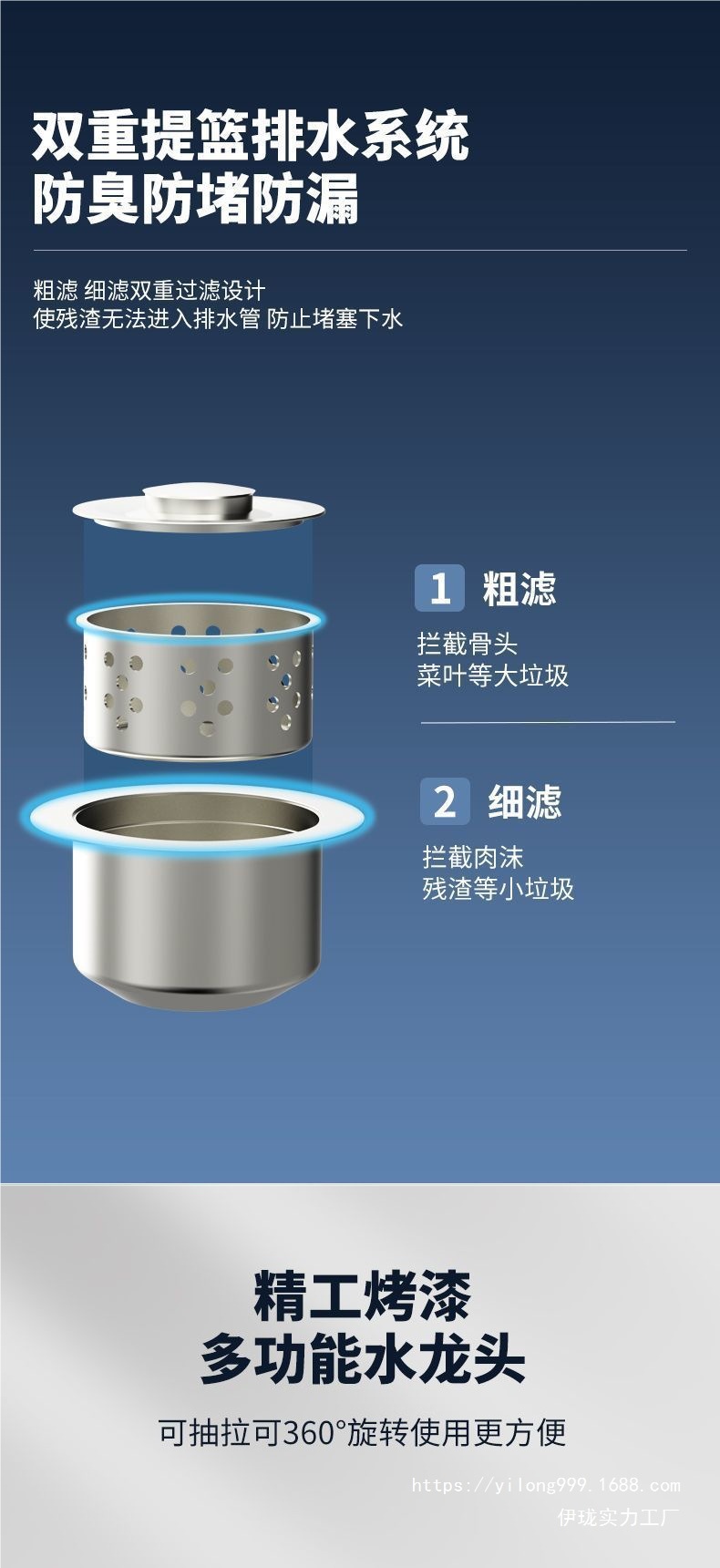 双重提篮排水系统
防臭防堵防漏

粗滤 细滤双重过滤设计
使残渣无法进入排水管 防止堵塞下水

1 粗滤

拦截骨头
菜叶等大垃圾

2 细滤

拦截肉沫
残渣等小垃圾

精工烤漆
多功能水龙头

可抽拉可360°旋转使用更方便

https://yilong999.1688.com
伊珑实力工厂