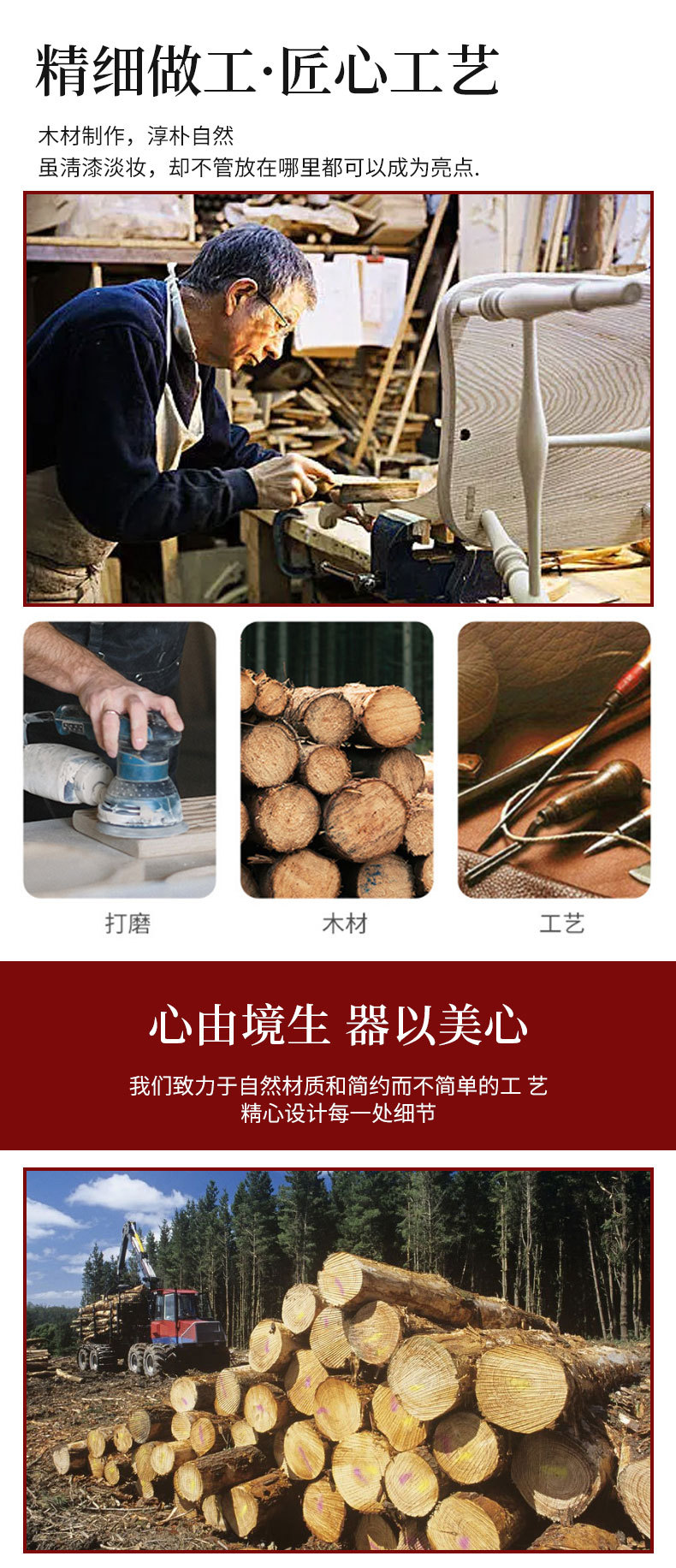 精细做工·匠心工艺

木材制作，淳朴自然
虽清漆淡妆，却不管放在哪里都可以成为亮点.

打磨

木材

工艺

心由境生 器以美心

我们致力于自然材质和简约而不简单的工 艺
精心设计每一处细节