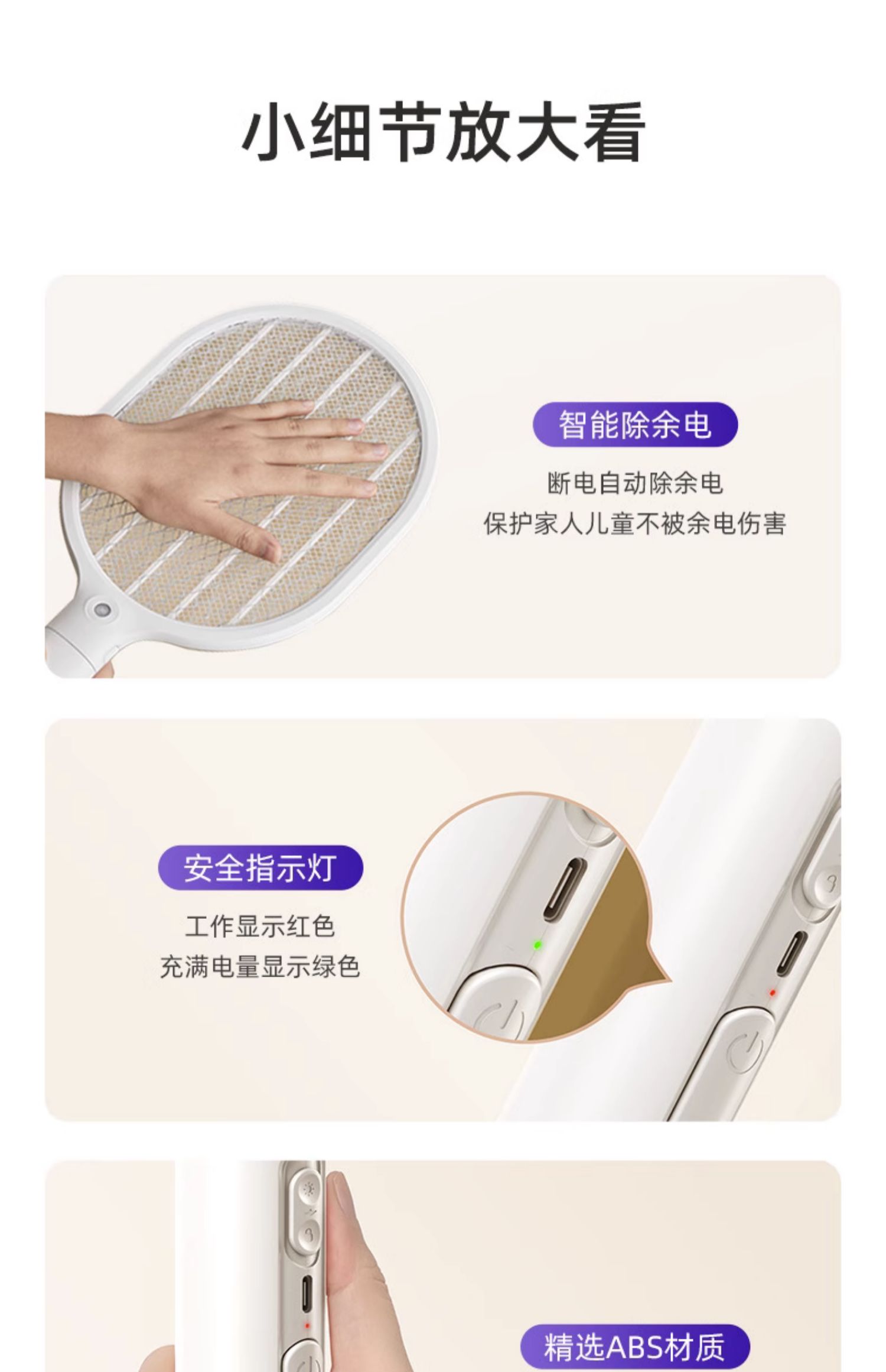 小细节放大看

智能除余电

断电自动除余电
保护家人儿童不被余电伤害

安全指示灯

工作显示红色
充满电量显示绿色

精选ABS材质