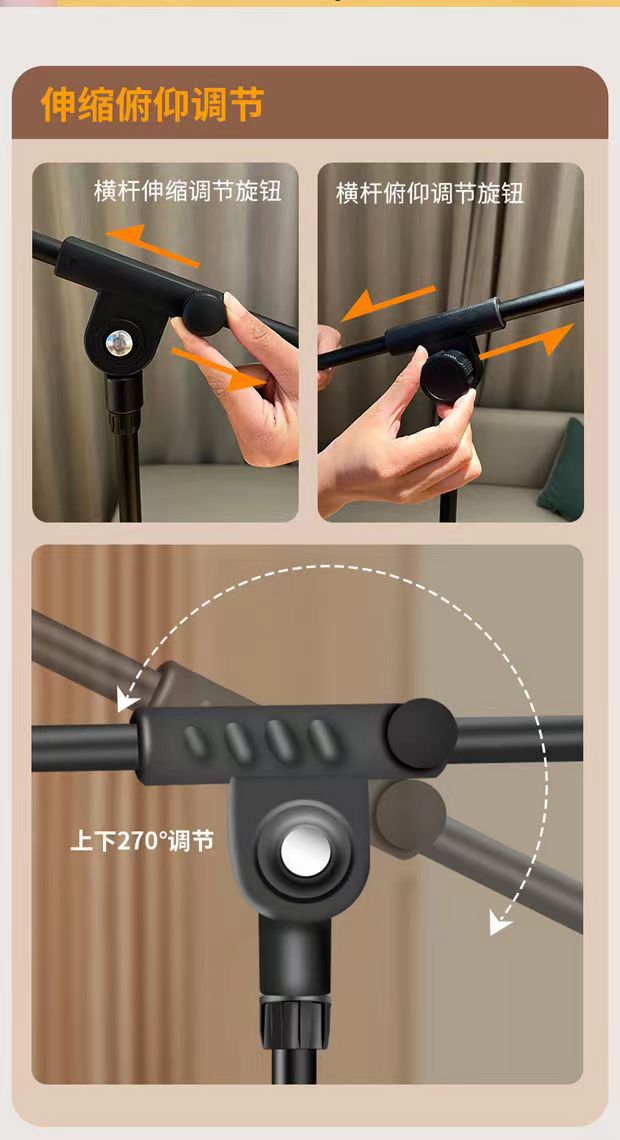 伸缩俯仰调节

横杆伸缩调节旋钮

横杆俯仰调节旋钮

上下270°调节