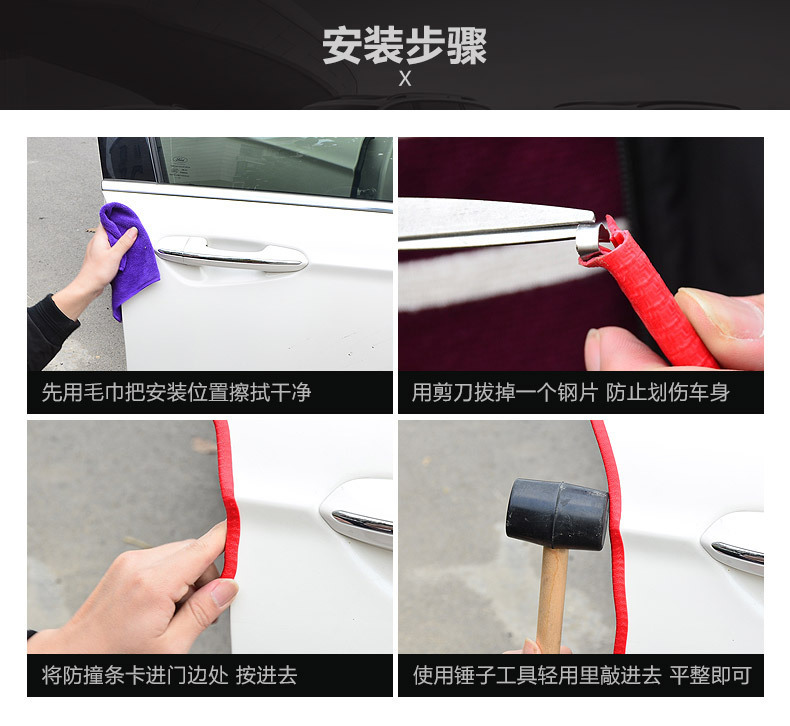 安装步骤
X

先用毛巾把安装位置擦拭干净

用剪刀拔掉一个钢片 防止划伤车身

将防撞条卡进门边处 按进去

使用锤子工具轻用里敲进去 平整即可