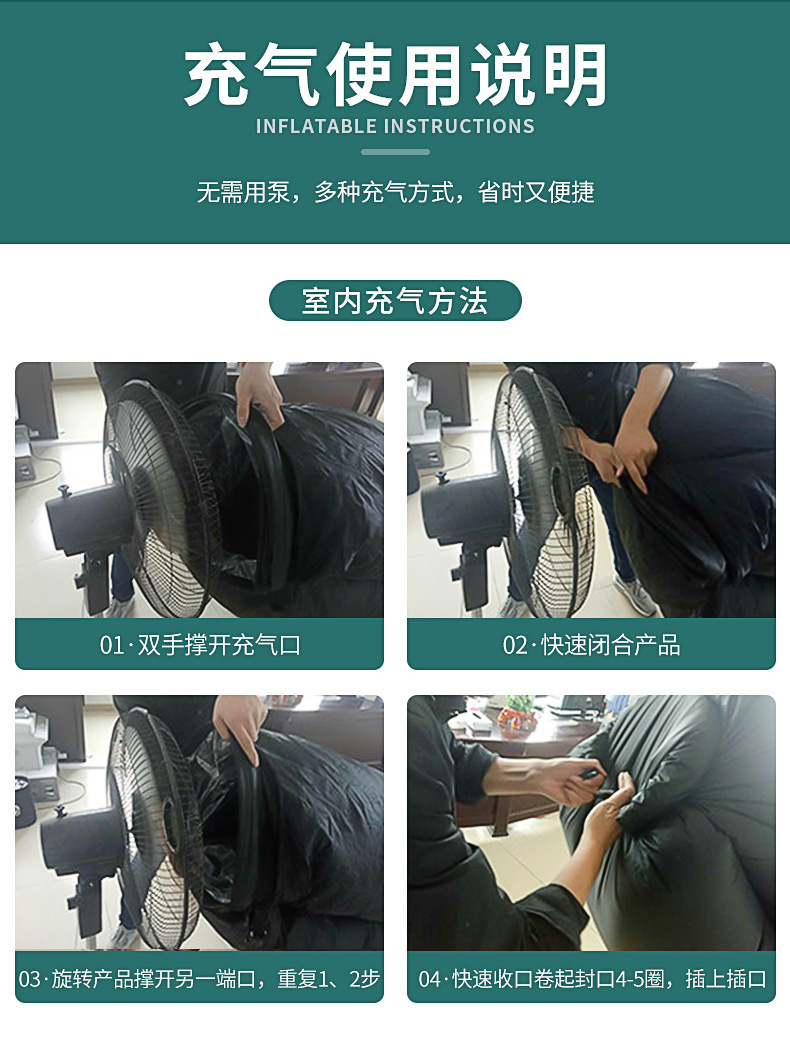 充气使用说明

INFLATABLE INSTRUCTIONS

无需用泵，多种充气方式，省时又便捷

室内充气方法

01·双手撑开充气口

02·快速闭合产品

03·旋转产品撑开另一端口，重复1、2步

04·快速收口卷起封口4-5圈，插上插口