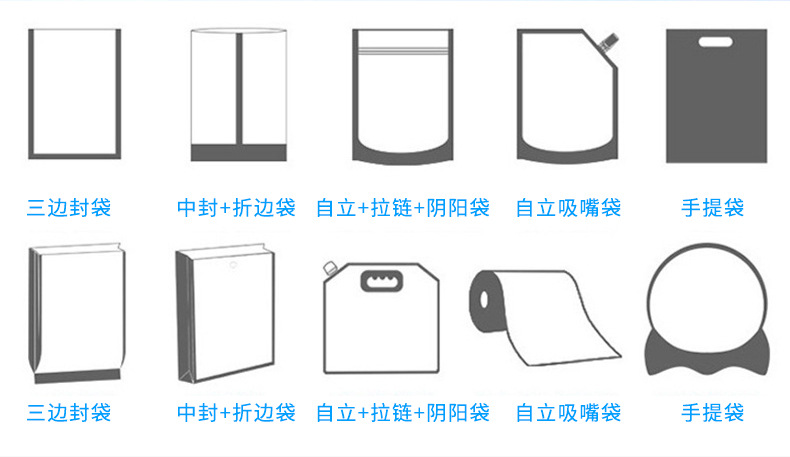 三边封袋 中封+折边袋 自立+拉链+阴阳袋 自立吸嘴袋 手提袋

三边封袋 中封+折边袋 自立+拉链+阴阳袋 自立吸嘴袋 手提袋