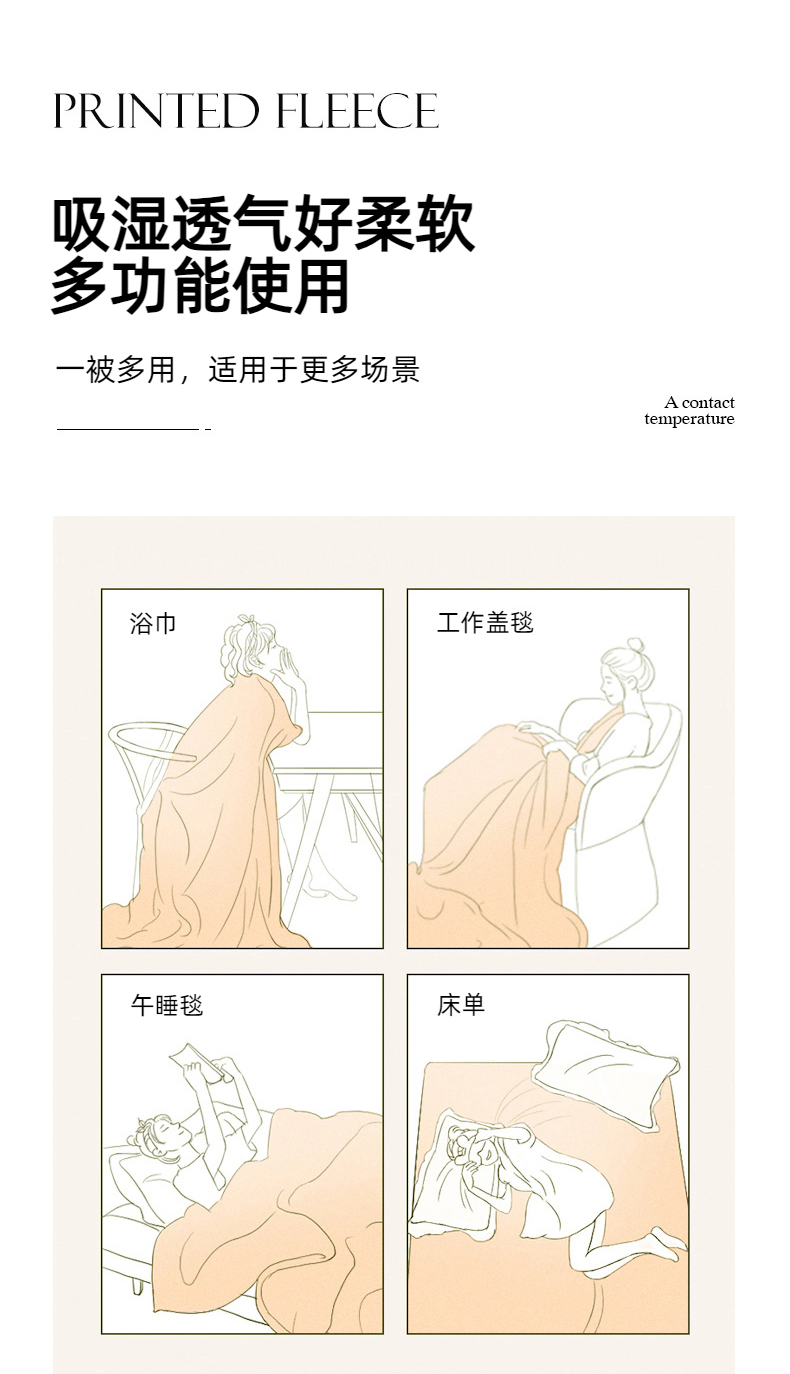 PRINTED FLEECE

吸湿透气好柔软
多功能使用

一被多用，适用于更多场景

A contact temperature

浴巾

工作盖毯

午睡毯

床单