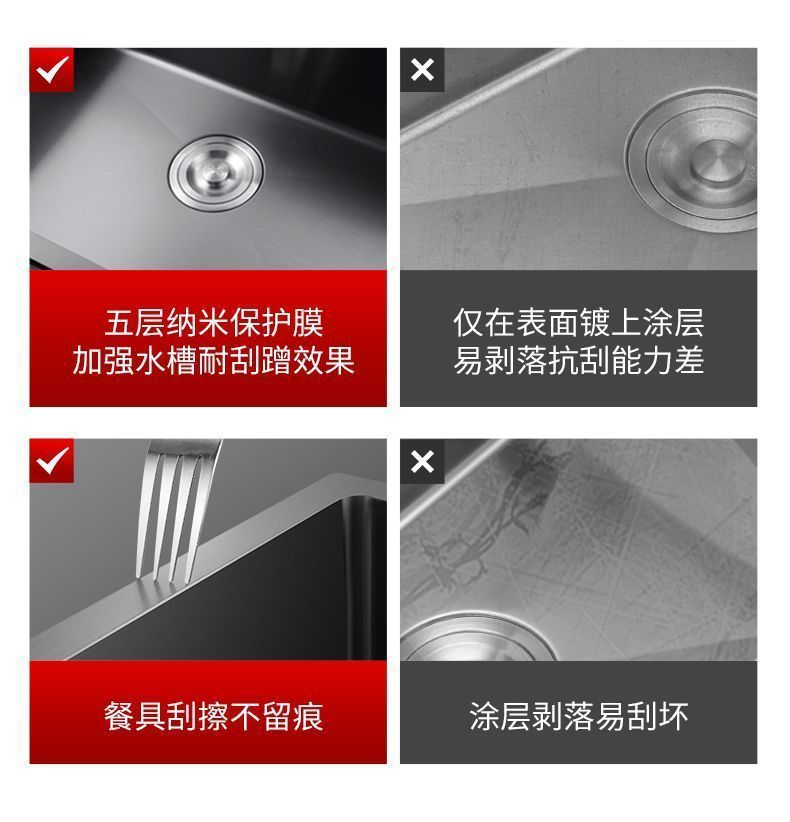 五层纳米保护膜
加强水槽耐刮蹭效果

仅在表面镀上涂层
易剥落抗刮能力差

餐具刮擦不留痕

涂层剥落易刮坏