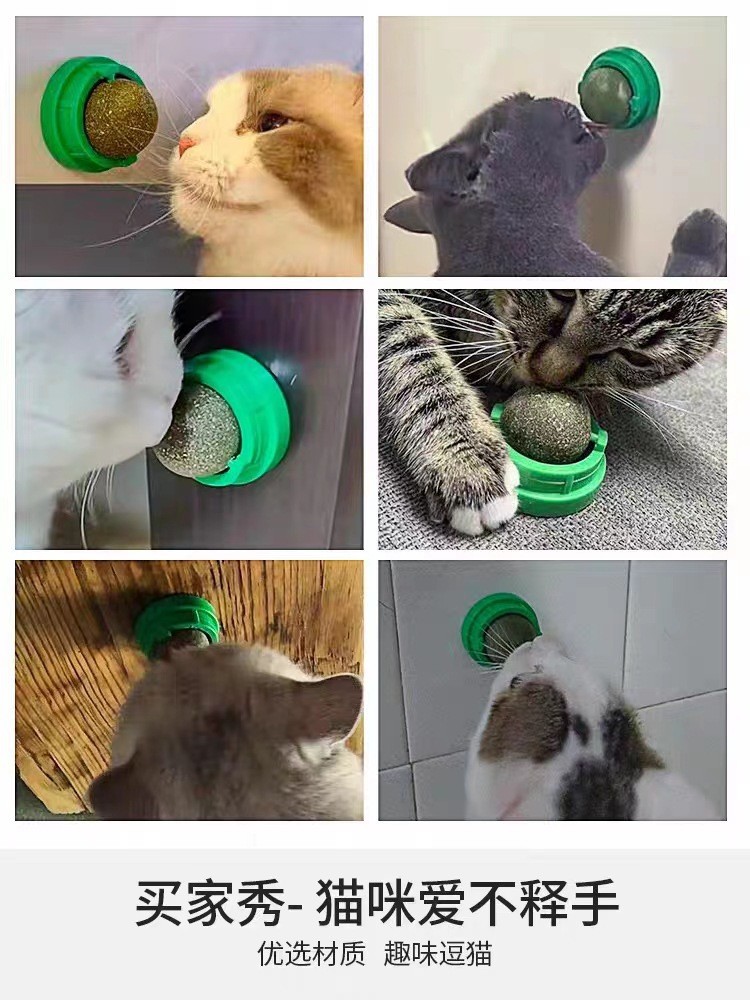 买家秀- 猫咪爱不释手

优选材质 趣味逗猫