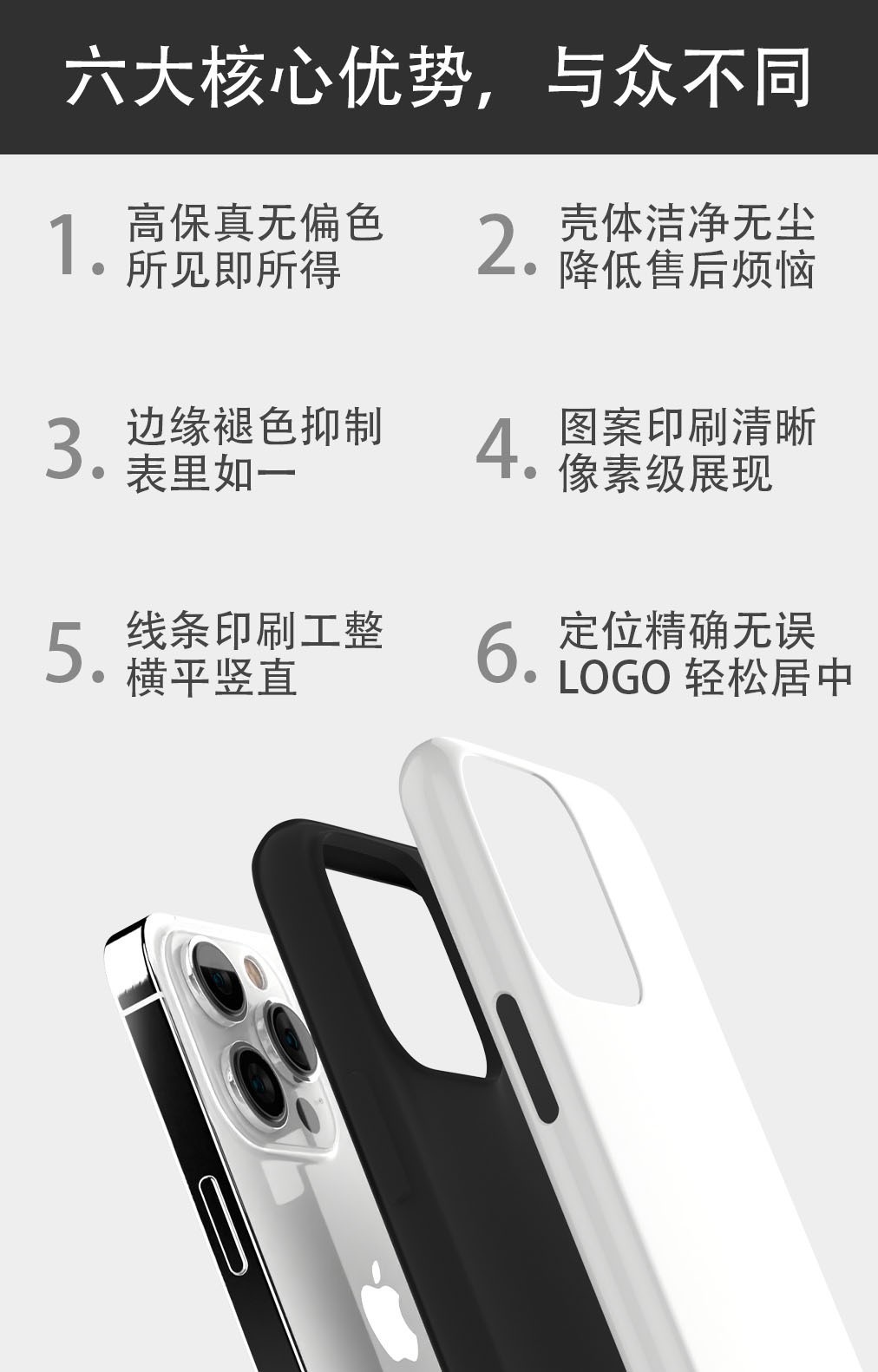 六大核心优势，与众不同

1. 高保真无偏色
所见即所得

2. 壳体洁净无尘
降低售后烦恼

3. 边缘褪色抑制
表里如一

4. 图案印刷清晰
像素级展现

5. 线条印刷工整
横平竖直

6. 定位精确无误
LOGO 轻松居中