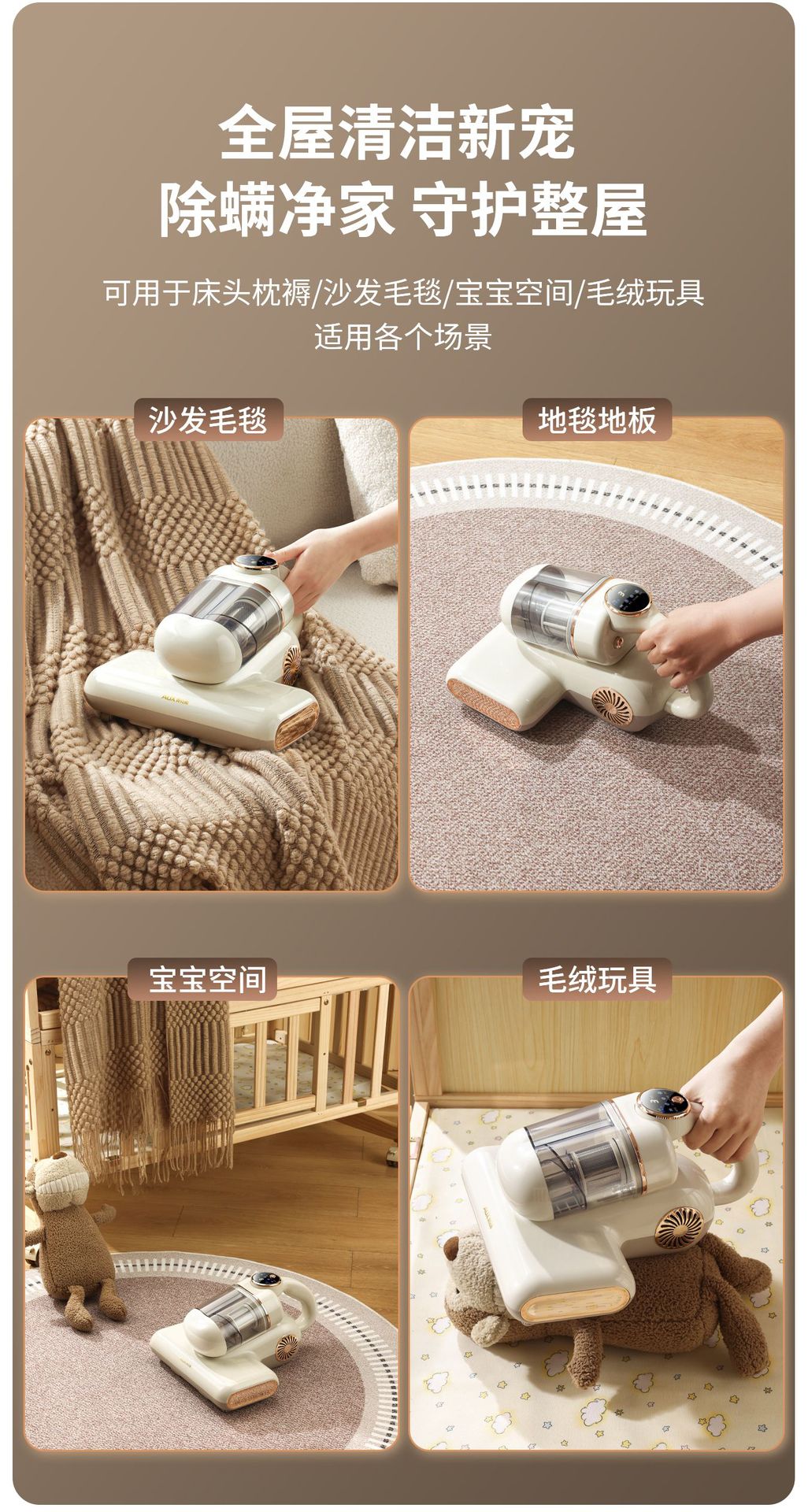 全屋清洁新宠
除螨净家 守护整屋

可用于床头枕褥/沙发毛毯/宝宝空间/毛绒玩具
适用各个场景

沙发毛毯

地毯地板

宝宝空间

毛绒玩具