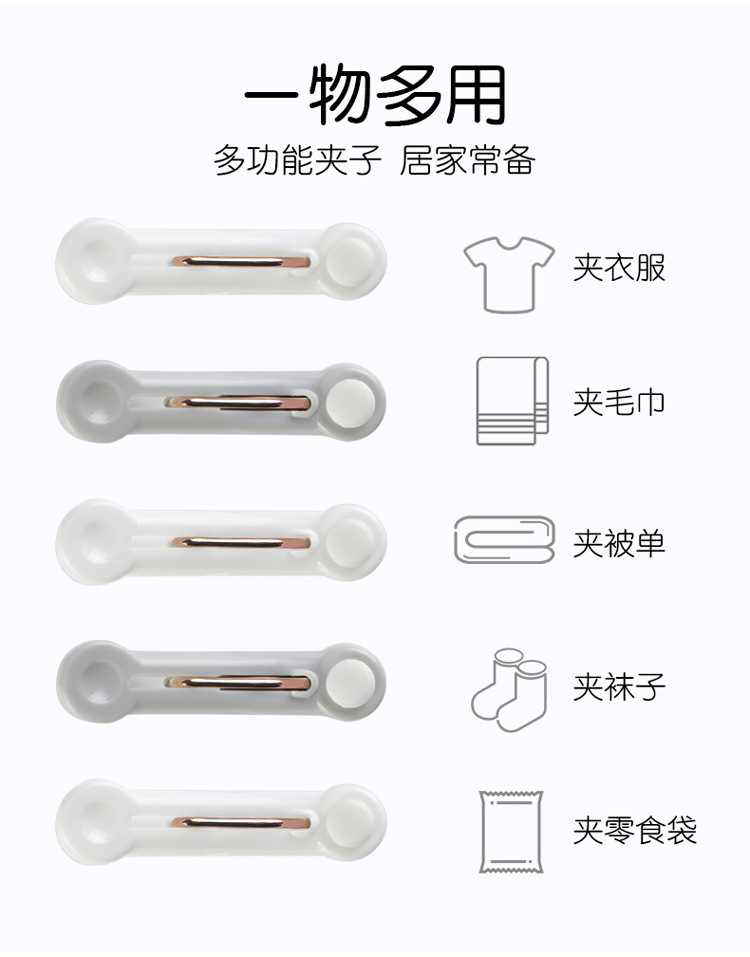 一物多用

多功能夹子 居家常备

夹衣服

夹毛巾

夹被单

夹袜子

夹零食袋