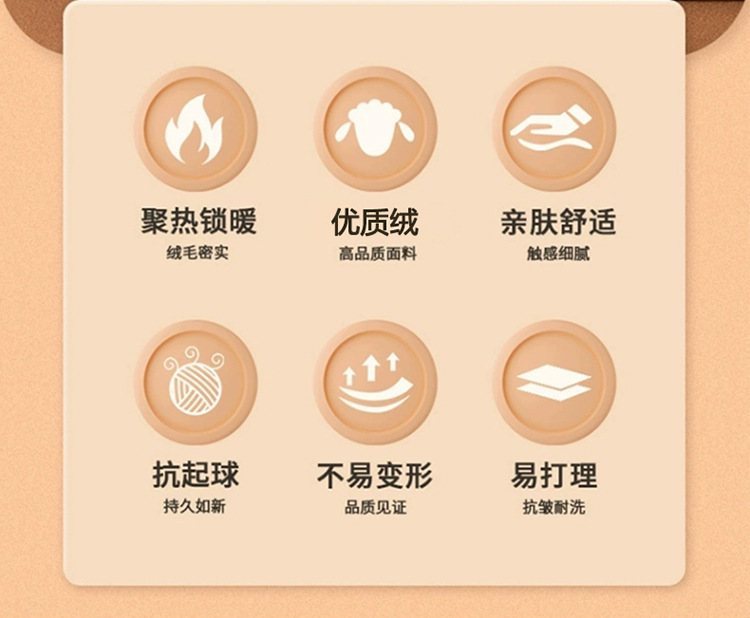 聚热锁暖
绒毛密实

优质绒
高品质面料

亲肤舒适
触感细腻

抗起球
持久如新

不易变形
品质见证

易打理
抗皱耐洗