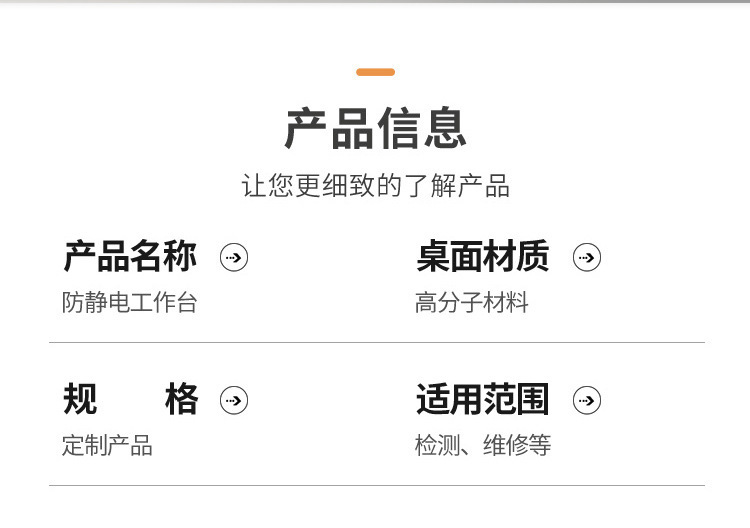 产品信息

让您更细致的了解产品

产品名称

防静电工作台

桌面材质

高分子材料

规　　格

定制产品

适用范围

检测、维修等