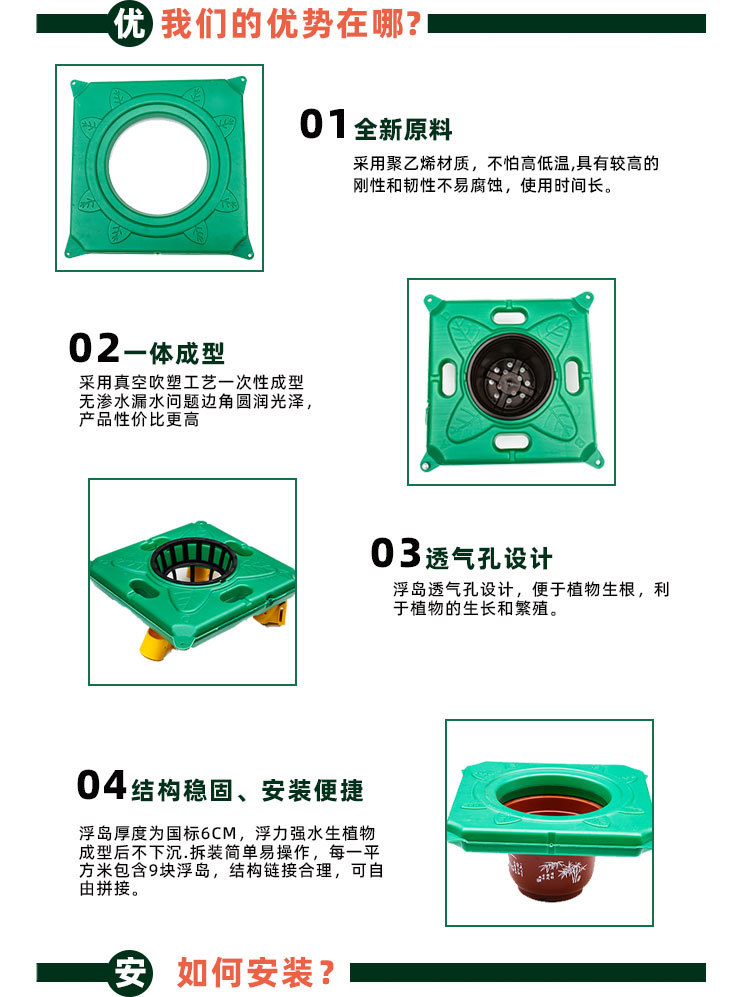 优 我们的优势在哪?

01 全新原料

采用聚乙烯材质，不怕高低温,具有较高的刚性和韧性不易腐蚀，使用时间长。

02 一体成型

采用真空吹塑工艺一次性成型无渗水漏水问题边角圆润光泽，产品性价比更高

03 透气孔设计

浮岛透气孔设计，便于植物生根，利于植物的生长和繁殖。

04 结构稳固、安装便捷

浮岛厚度为国标6CM，浮力强水生植物成型后不下沉.拆装简单易操作，每一平方米包含9块浮岛，结构链接合理，可自由拼接。

安 如何安装?