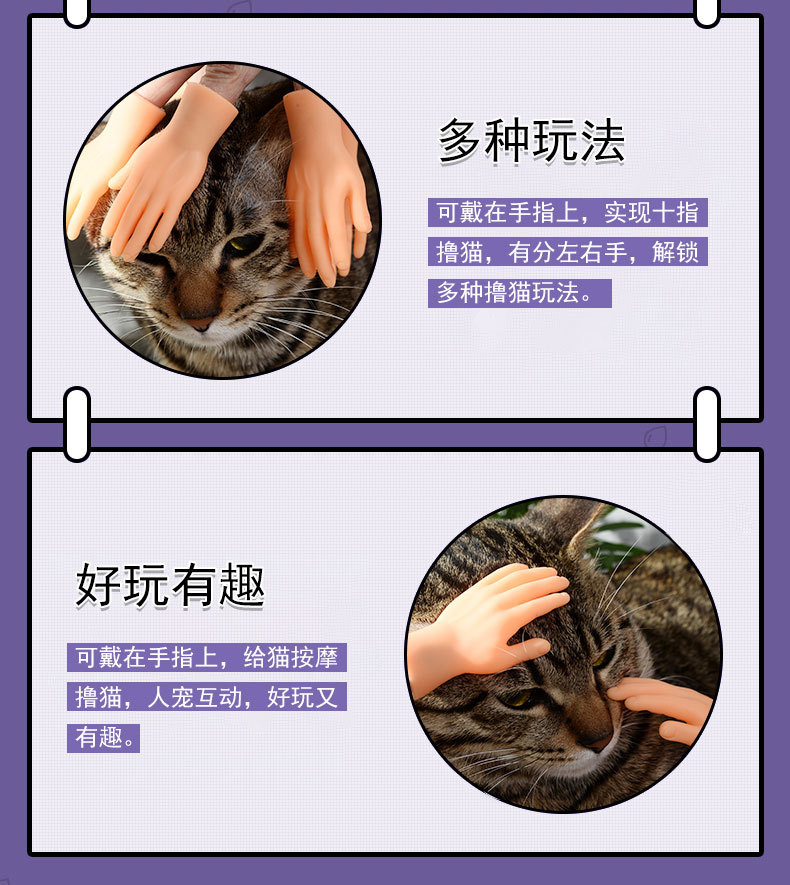 多种玩法

可戴在手指上，实现十指撸猫，有分左右手，解锁多种撸猫玩法。

好玩有趣

可戴在手指上，给猫按摩撸猫，人宠互动，好玩又有趣。