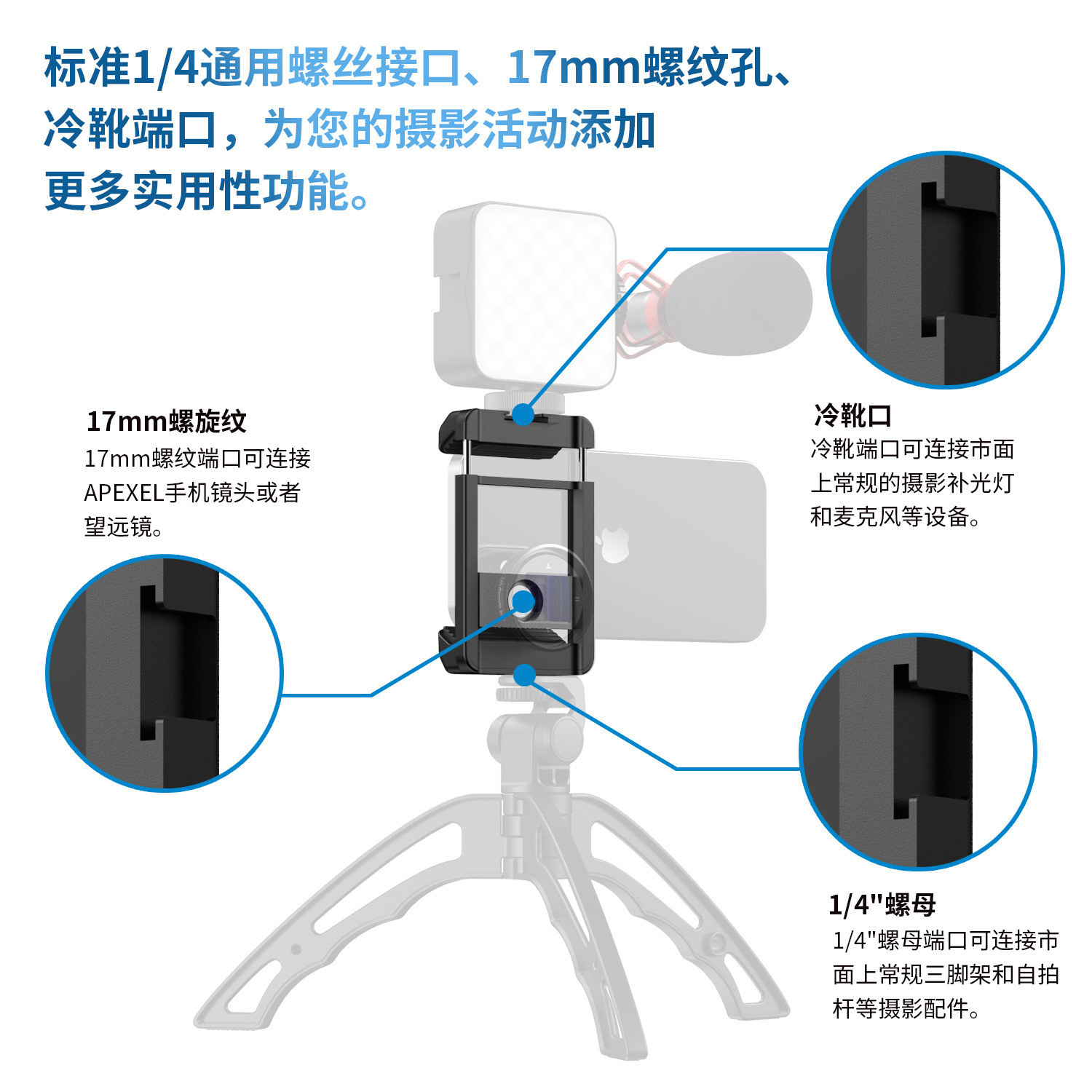 标准1/4通用螺丝接口、17mm螺纹孔、冷靴端口，为您的摄影活动添加更多实用性功能。

17mm螺旋纹
17mm螺纹端口可连接APEXEL手机镜头或者望远镜。

冷靴口
冷靴端口可连接市面上常规的摄影补光灯和麦克风等设备。

1/4"螺母
1/4"螺母端口可连接市面上常规三脚架和自拍杆等摄影配件。