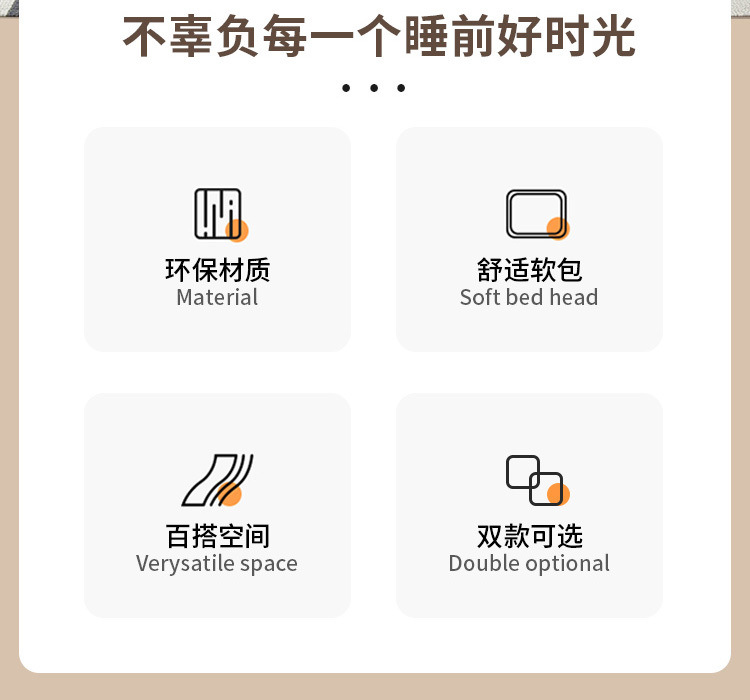 不辜负每一个睡前好时光

• • •

环保材质
Material

舒适软包
Soft bed head

百搭空间
Verysatile space

双款可选
Double optional