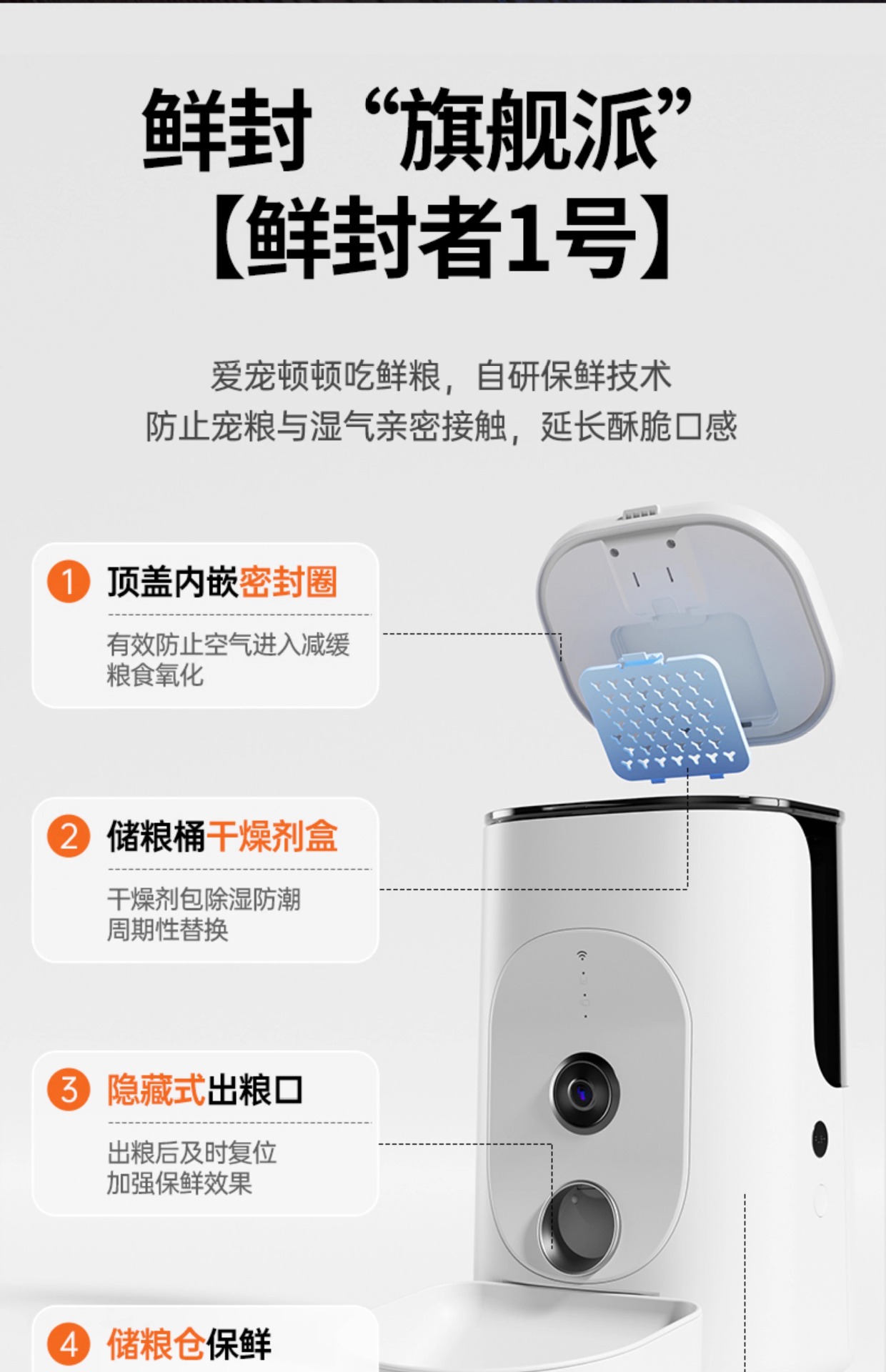 鲜封“旗舰派”
【鲜封者1号】

爱宠顿顿吃鲜粮，自研保鲜技术
防止宠粮与湿气亲密接触，延长酥脆口感

1 顶盖内嵌密封圈

有效防止空气进入减缓粮食氧化

2 储粮桶干燥剂盒

干燥剂包除湿防潮
周期性替换

3 隐藏式出粮口

出粮后及时复位
加强保鲜效果

4 储粮仓保鲜