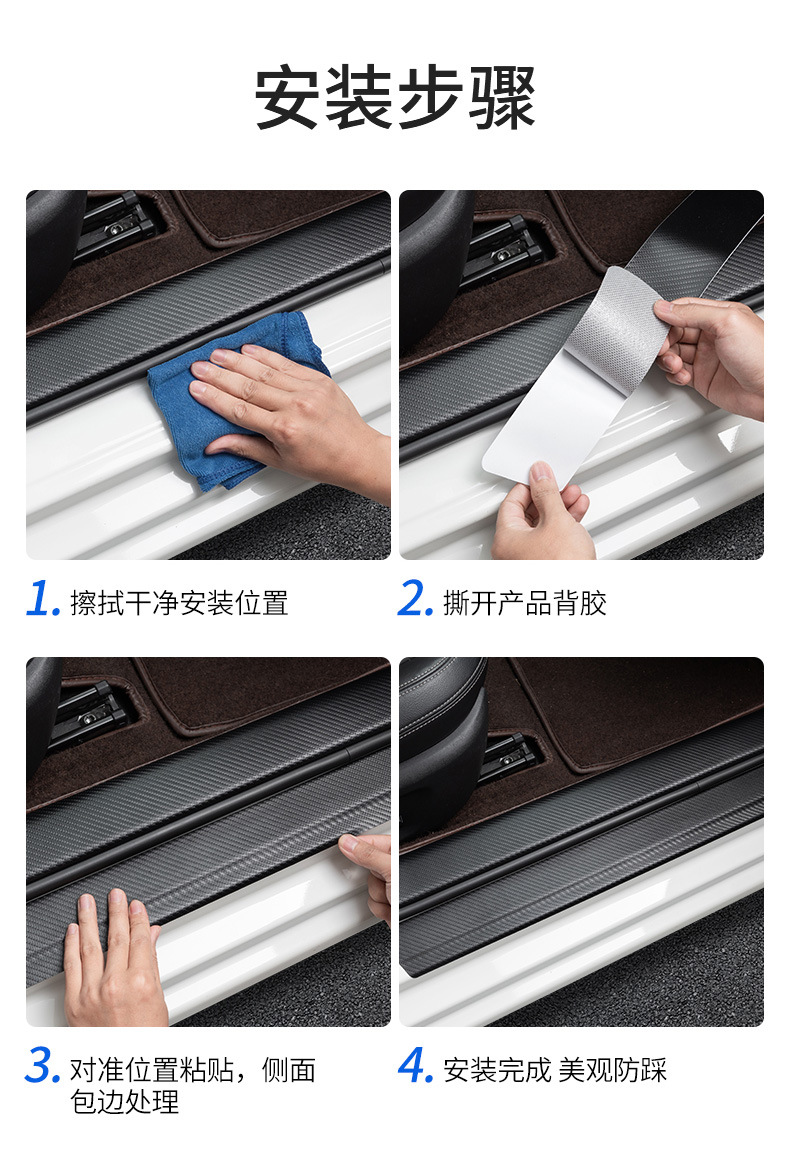 安装步骤

1. 擦拭干净安装位置

2. 撕开产品背胶

3. 对准位置粘贴，侧面包边处理

4. 安装完成 美观防踩