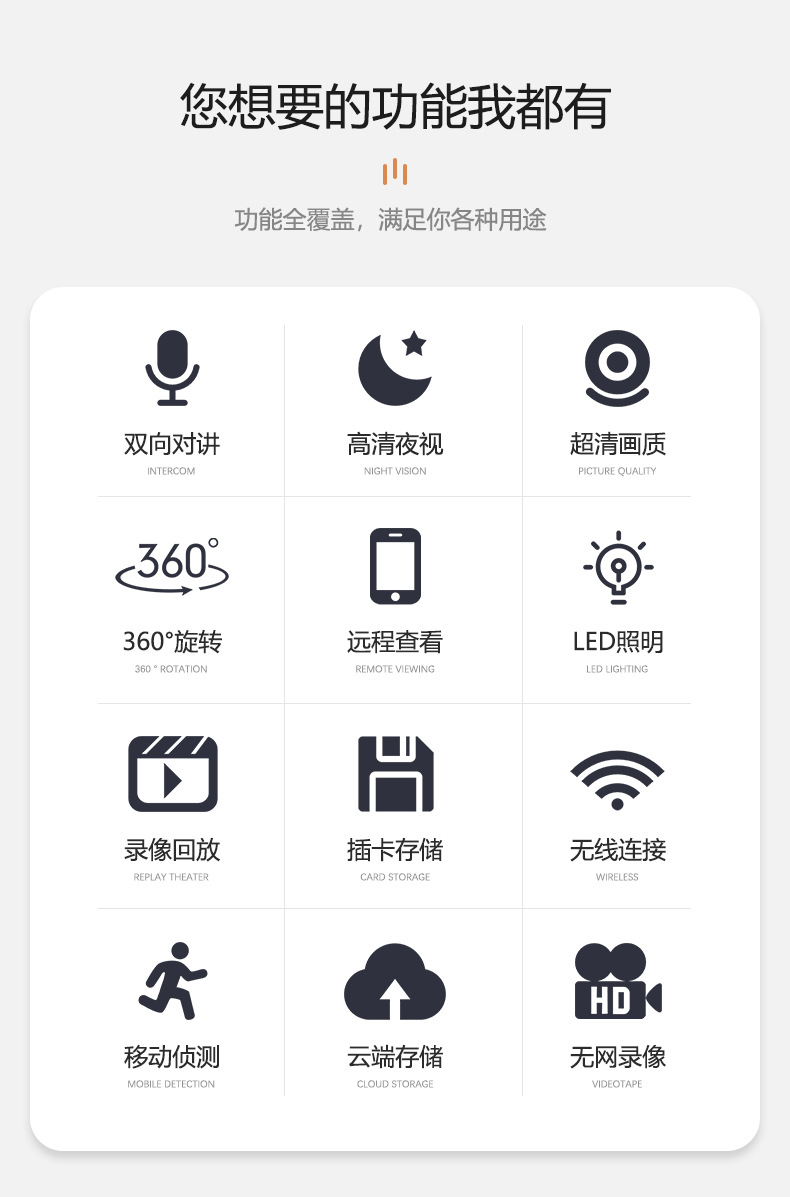 您想要的功能我都有

功能全覆盖，满足你各种用途

双向对讲
INTERCOM

高清夜视
NIGHT VISION

超清画质
PICTURE QUALITY

360°
360°旋转
360 ° ROTATION

远程查看
REMOTE VIEWING

LED照明
LED LIGHTING

录像回放
REPLAY THEATER

插卡存储
CARD STORAGE

无线连接
WIRELESS

移动侦测
MOBILE DETECTION

云端存储
CLOUD STORAGE

HD
无网录像
VIDEOTAPE