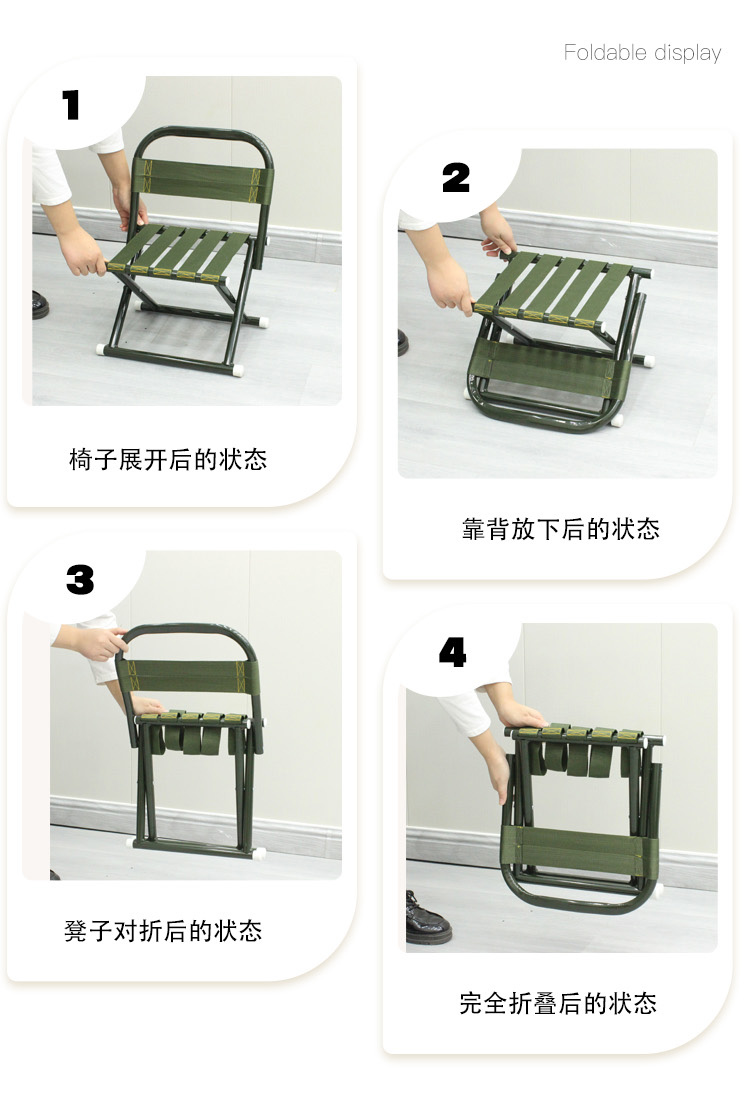 Foldable display

1

椅子展开后的状态

2

靠背放下后的状态

3

凳子对折后的状态

4

完全折叠后的状态