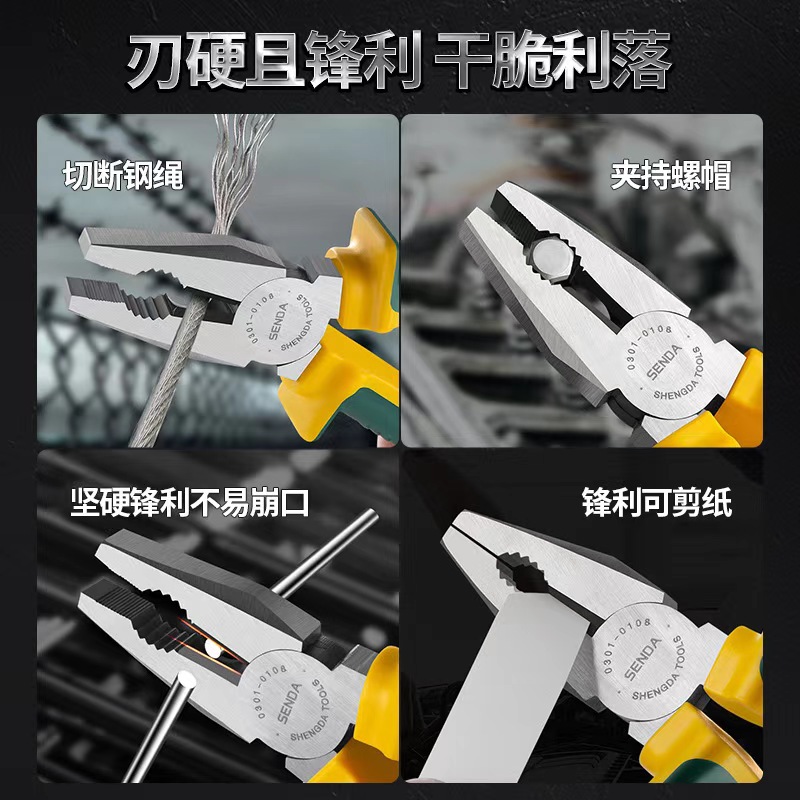 刃硬且锋利 干脆利落

切断钢绳

0301-0108
SENDA
SHENGDA TOOLS

夹持螺帽

0301-0108
SENDA
SHENGDA TOOLS

坚硬锋利不易崩口

0301-0108
SENDA
SHENGDA TOOLS

锋利可剪纸

0301-0108
SENDA
SHENGDA TOOLS