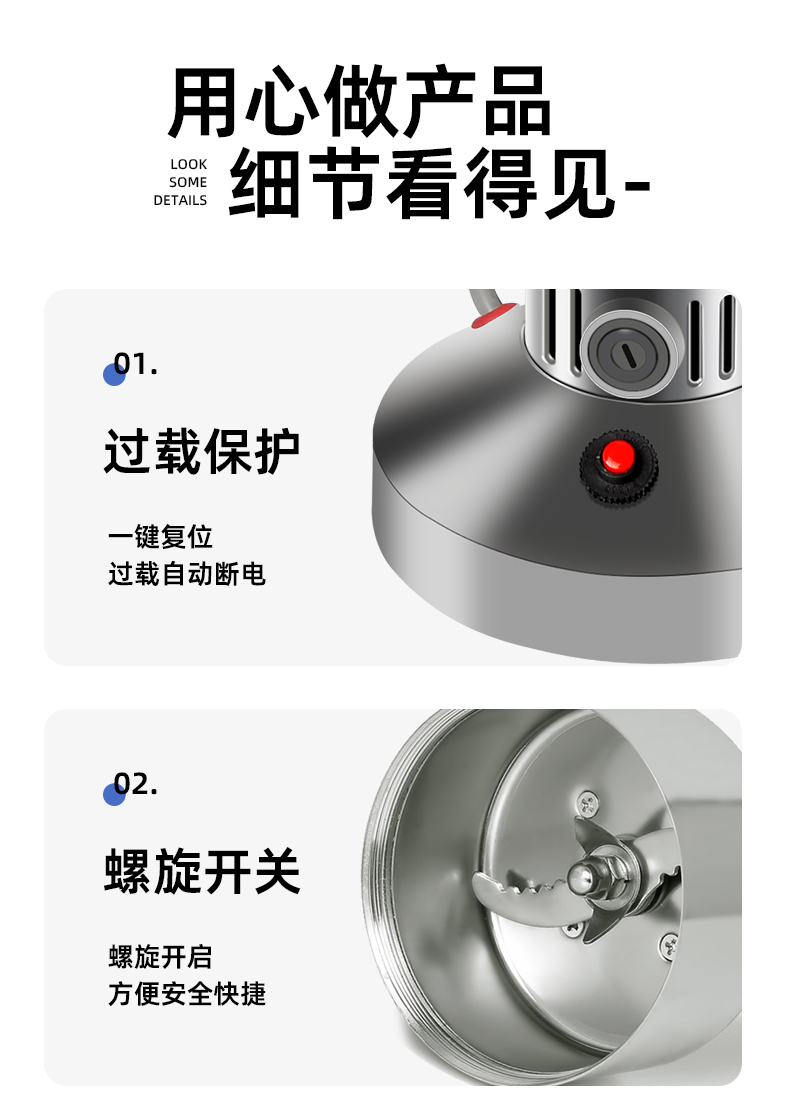 用心做产品

LOOK
SOME
DETAILS

细节看得见-

01.

过载保护

一键复位
过载自动断电

02.

螺旋开关

螺旋开启
方便安全快捷