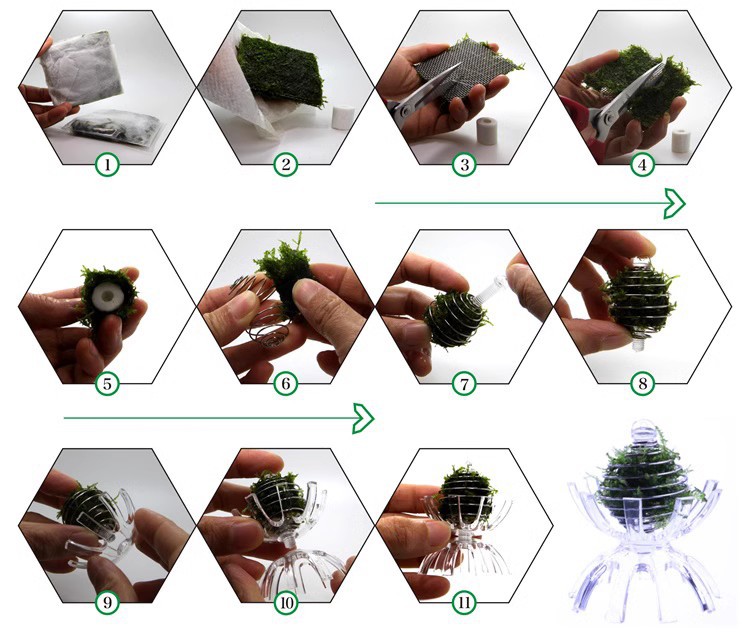 1
2
3
4
5
6
7
8
9
10
11