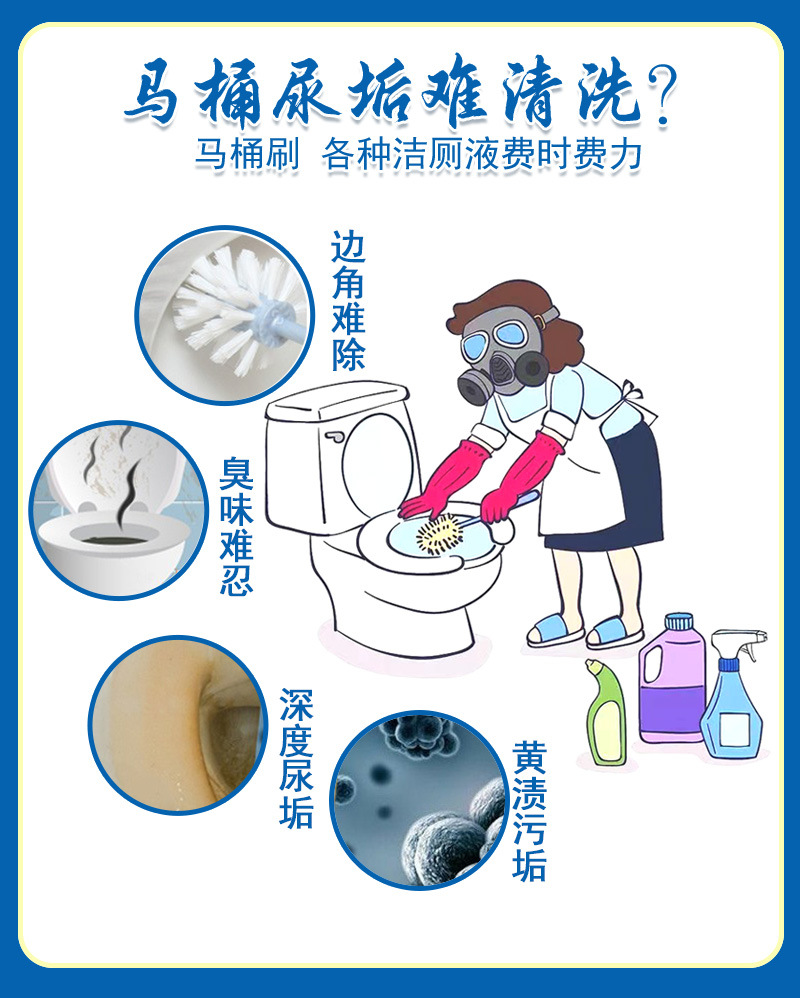 马桶尿垢难清洗?
马桶刷 各种洁厕液费时费力

边角难除

臭味难忍

深度尿垢

黄渍污垢