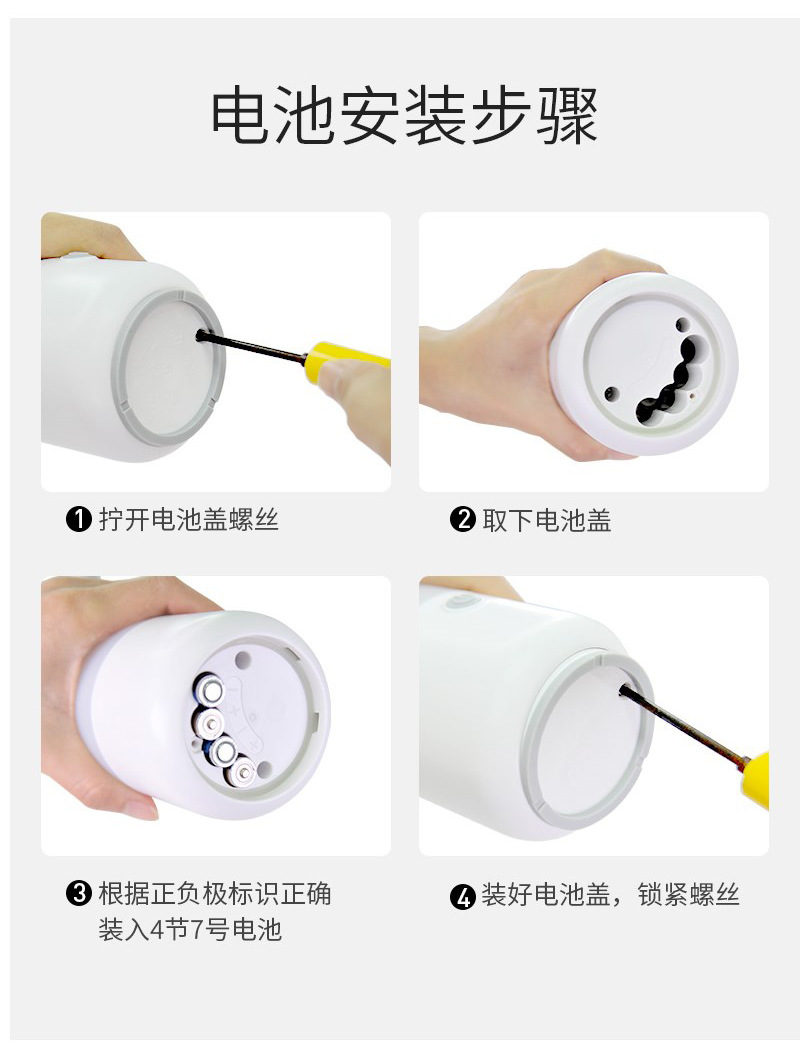 电池安装步骤

❶ 拧开电池盖螺丝

❷ 取下电池盖

❸ 根据正负极标识正确装入4节7号电池

❹ 装好电池盖，锁紧螺丝